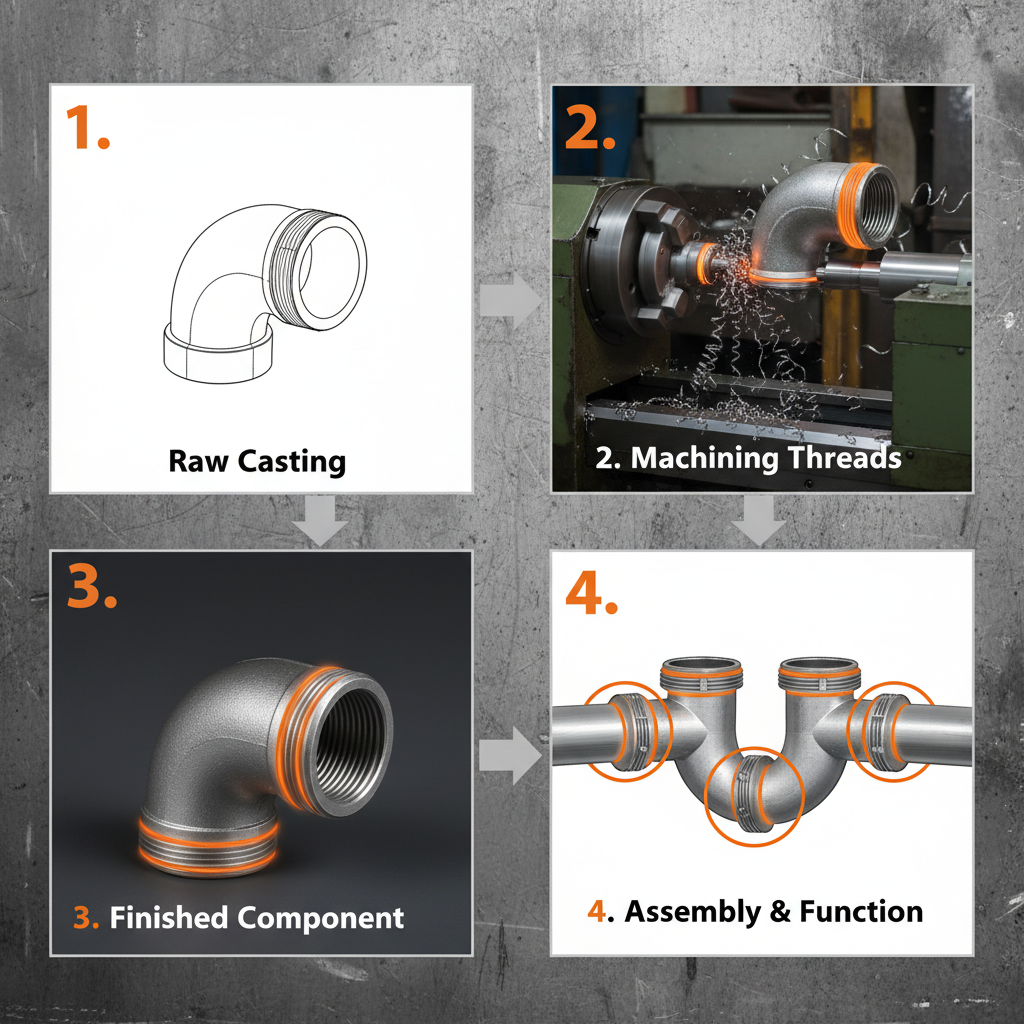 1.

Raw Casting

2.

2. Machining Threads

3.

3. Finished Component

4.

4. Assembly & Function