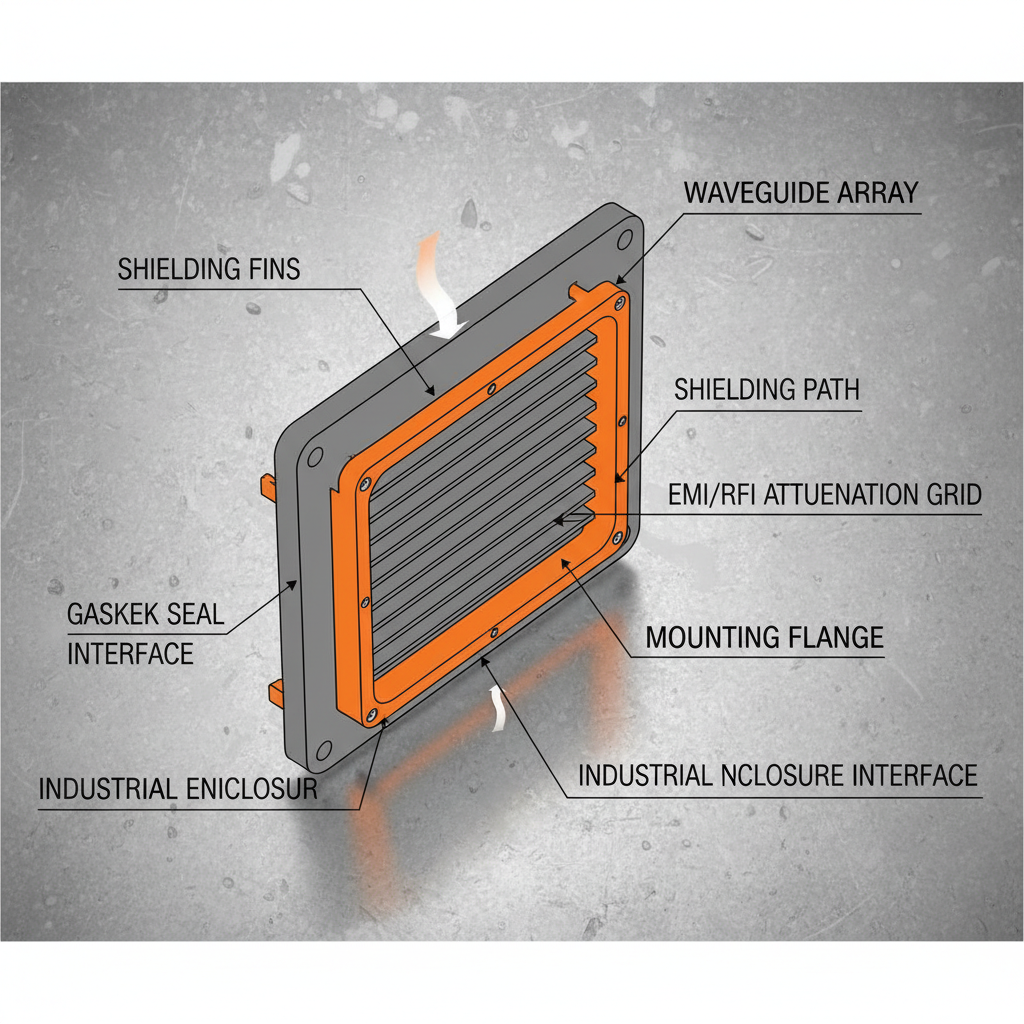 WAVEGUIDE ARRAY

SHIELDING FINS

SHIELDING PATH

EMI/RFI ATTUENATION GRID

GASKEK SEAL INTERFACE

MOUNTING FLANGE

INDUSTRIAL ENICLOSUR

INDUSTRIAL NCLOSURE INTERFACE