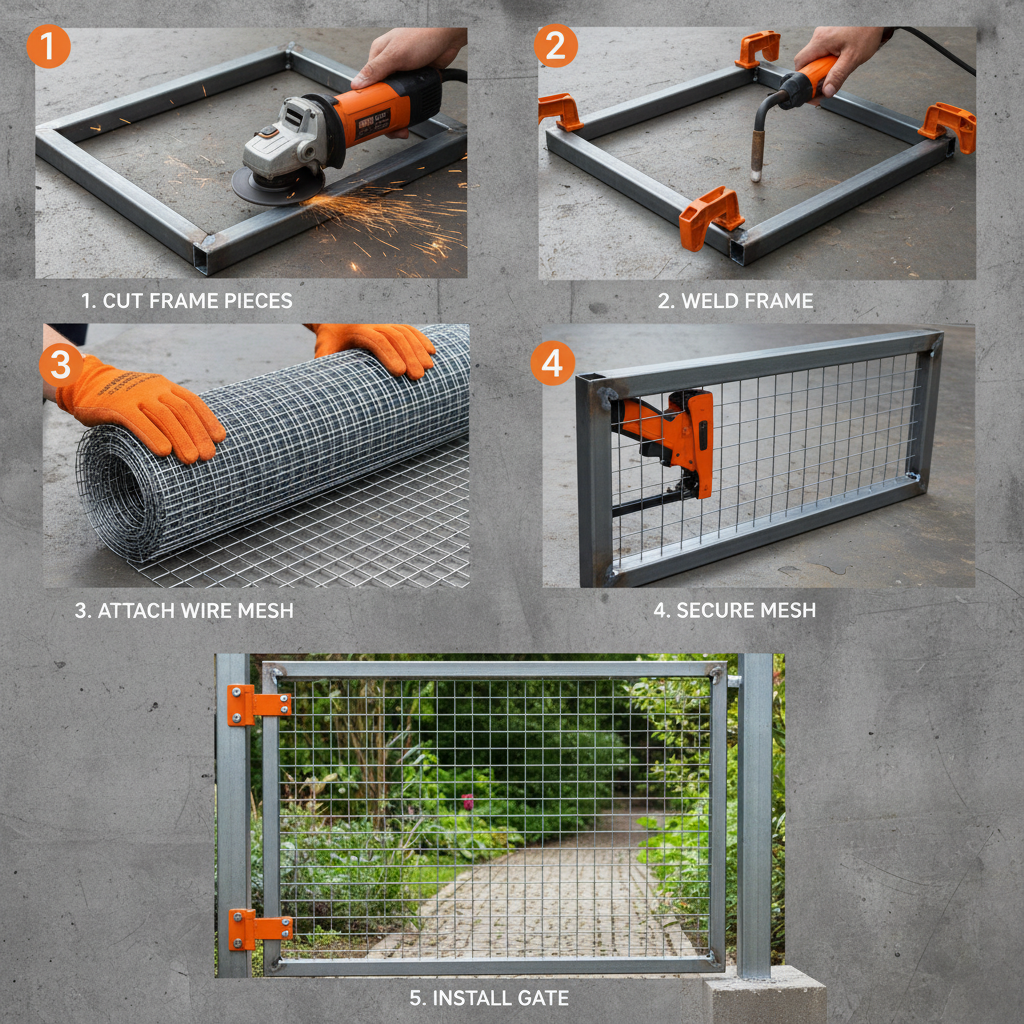 1

1. CUT FRAME PIECES

2

2. WELD FRAME

3

3. ATTACH WIRE MESH

4

4. SECURE MESH

5. INSTALL GATE