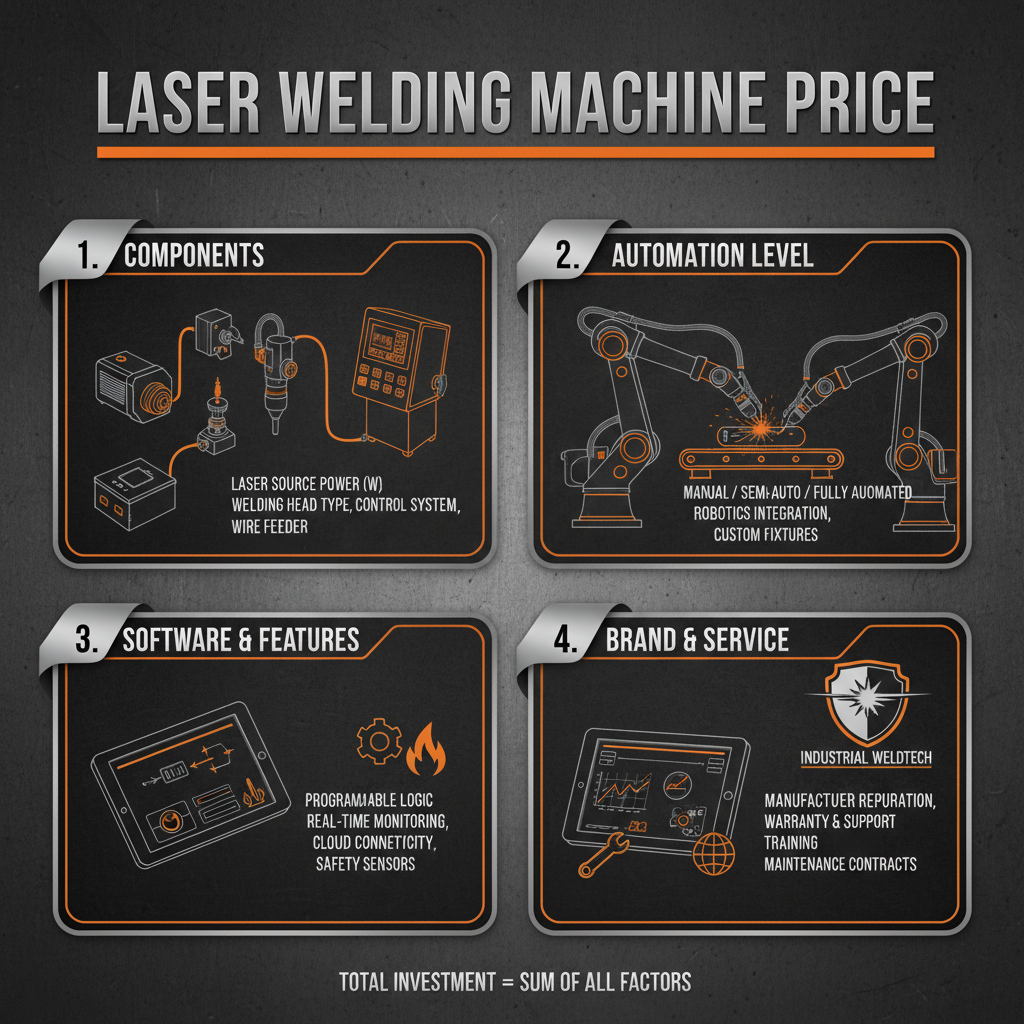 LASER WELDING MACHINE PRICE

1. COMPONENTS

LASER SOURCE POWER (W)
WELDING HEAD TYPE, CONTROL SYSTEM,
WIRE FEEDER

2. AUTOMATION LEVEL

MANUAL / SEMI-AUTO / FULLY AUOMATED
ROBOTICS INTEGRATION,
CUSTOM FIXTURES

3. SOFTWARE & FEATURES

PROGRAMABLE LOGIC
REAL-TIME MONITORING,
CLOUD CONNETICITY,
SAFETY SENSORS

4. BRAND & SERVICE

INDUSTRIAL WELDTECH

MANUFACTUER REPURATION,
WARRANTY & SUPPORT
TRAINING
MAINTENANCE CONTRACTS

TOTAL INVESTMENT = SUM OF ALL FACTORS