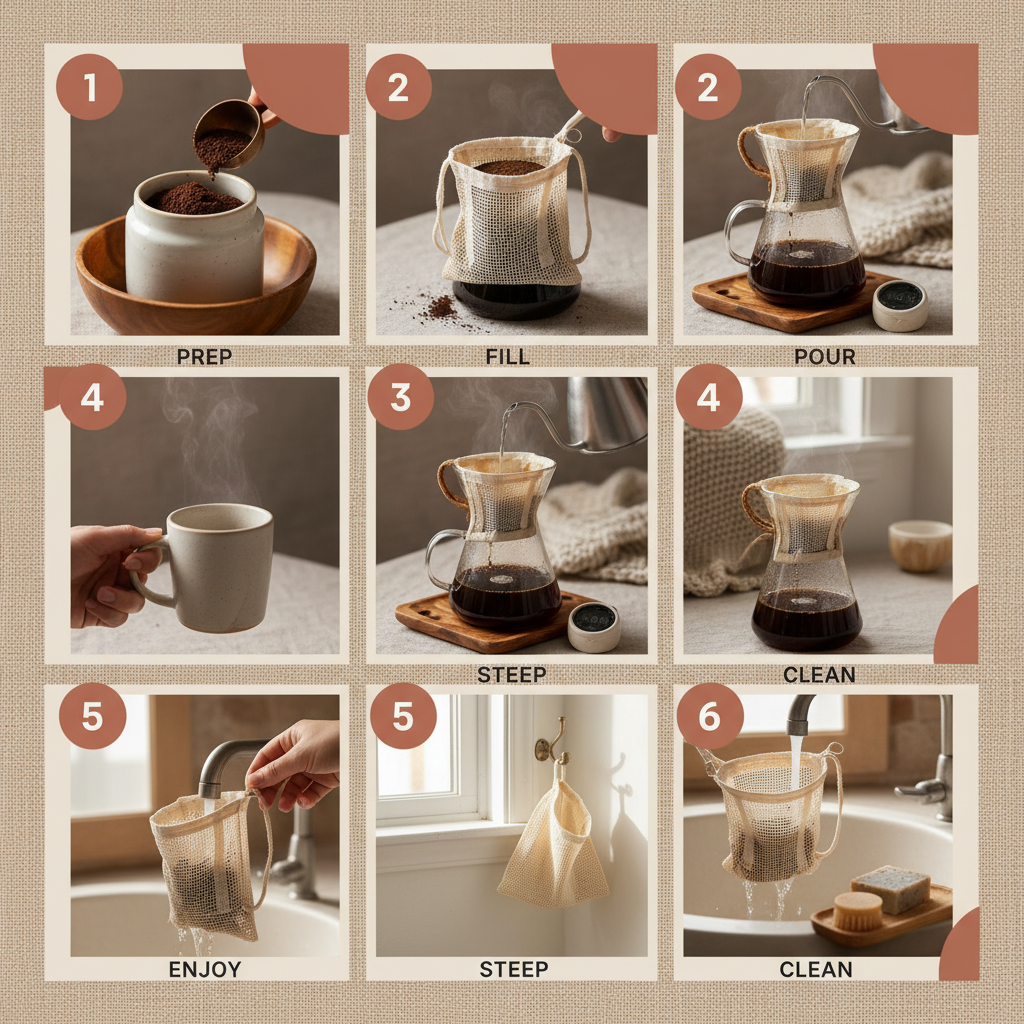 1

PREP

2

FILL

2

POUR

4

3

STEEP

4

CLEAN

5

ENJOY

5

STEEP

6

CLEAN