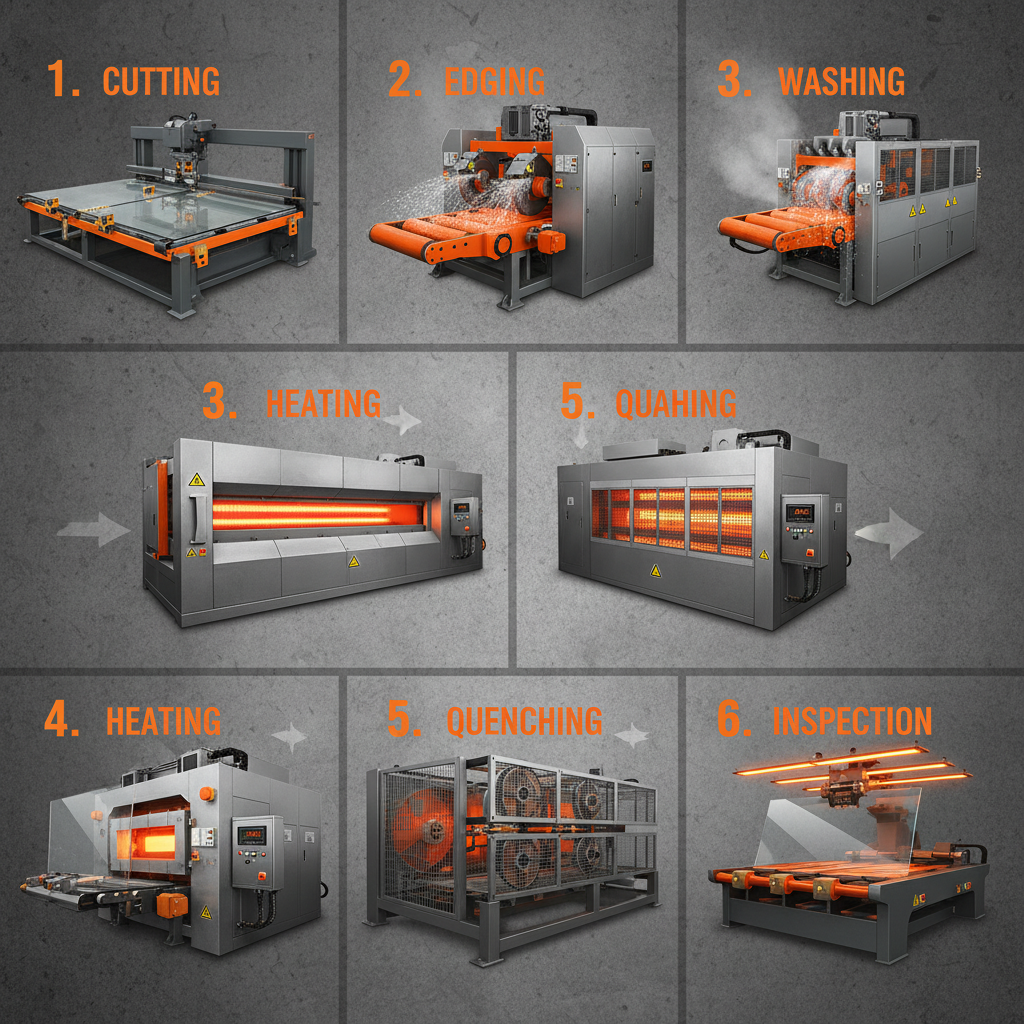 1. CUTTING

2. EDGING

3. WASHING

3. HEATING

5. QUAHING

4. HEATING

5. QUENCHING

6. INSPECTION