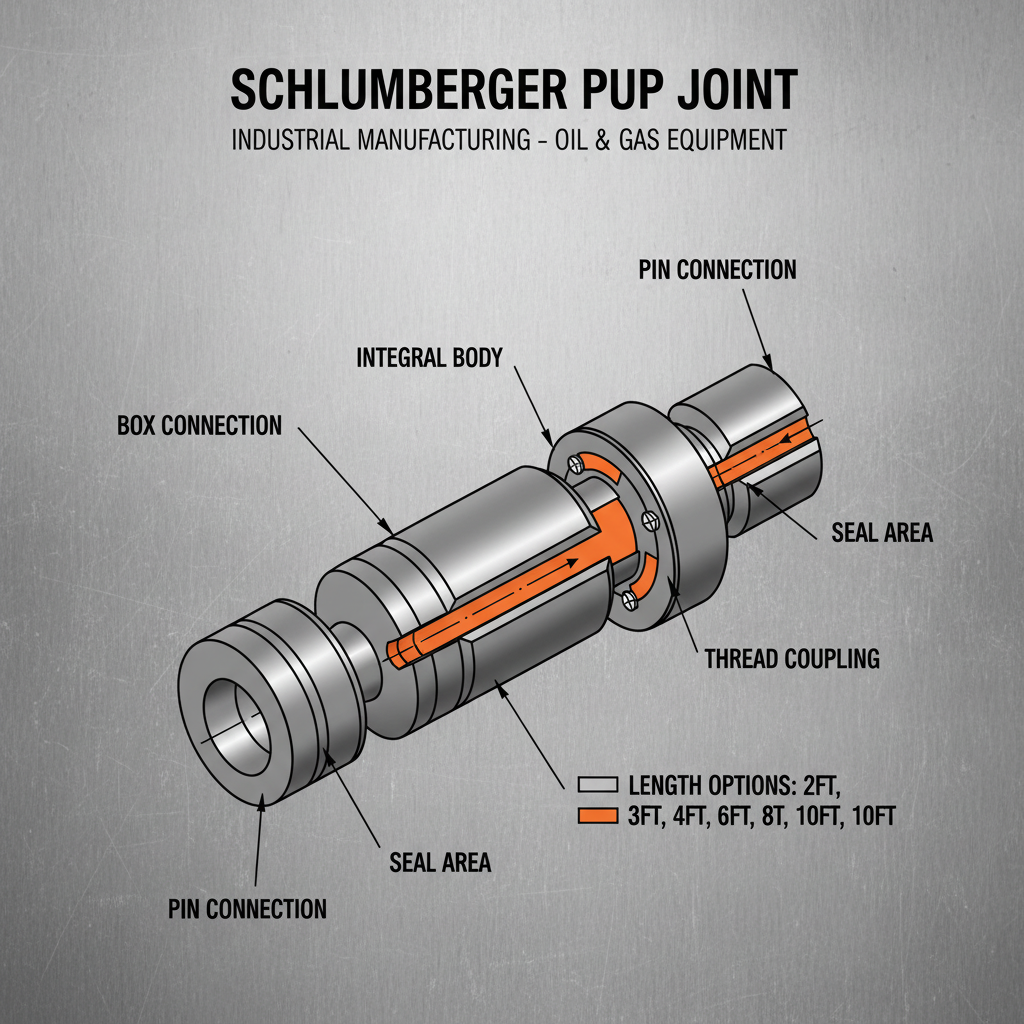 SCHLUMBERGER PUP JOINT
INDUSTRIAL MANUFACTURING - OIL & GAS EQUIPMENT

PIN CONNECTION

INTEGRAL BODY

BOX CONNECTION

SEAL AREA

THREAD COUPLING

LENGTH OPTIONS: 2FT,
3FT, 4FT, 6FT, 8T, 10FT, 10FT

SEAL AREA

PIN CONNECTION