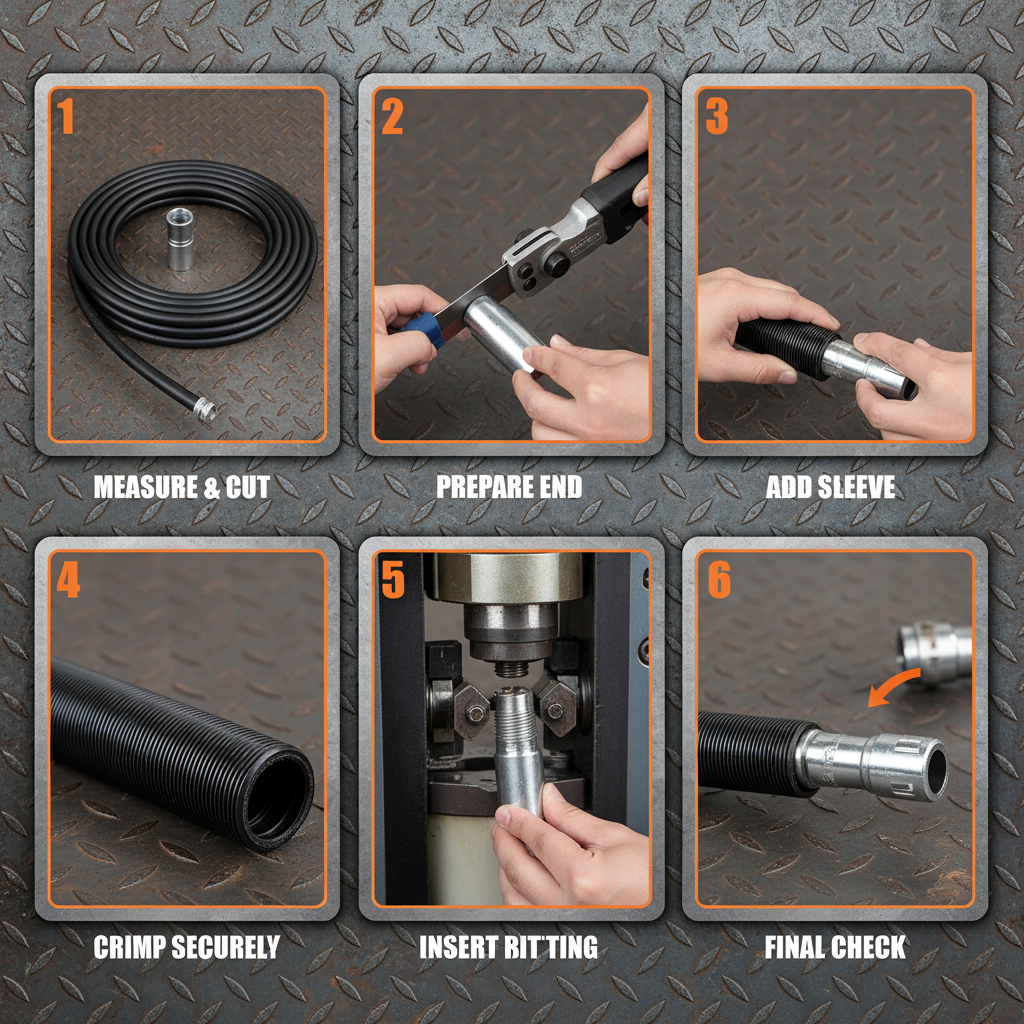 1

MEASURE & CUT

2

PREPARE END

3

ADD SLEEVE

4

CRIMP SECURELY

5

INSERT BIT'TING

6

FINAL CHECK