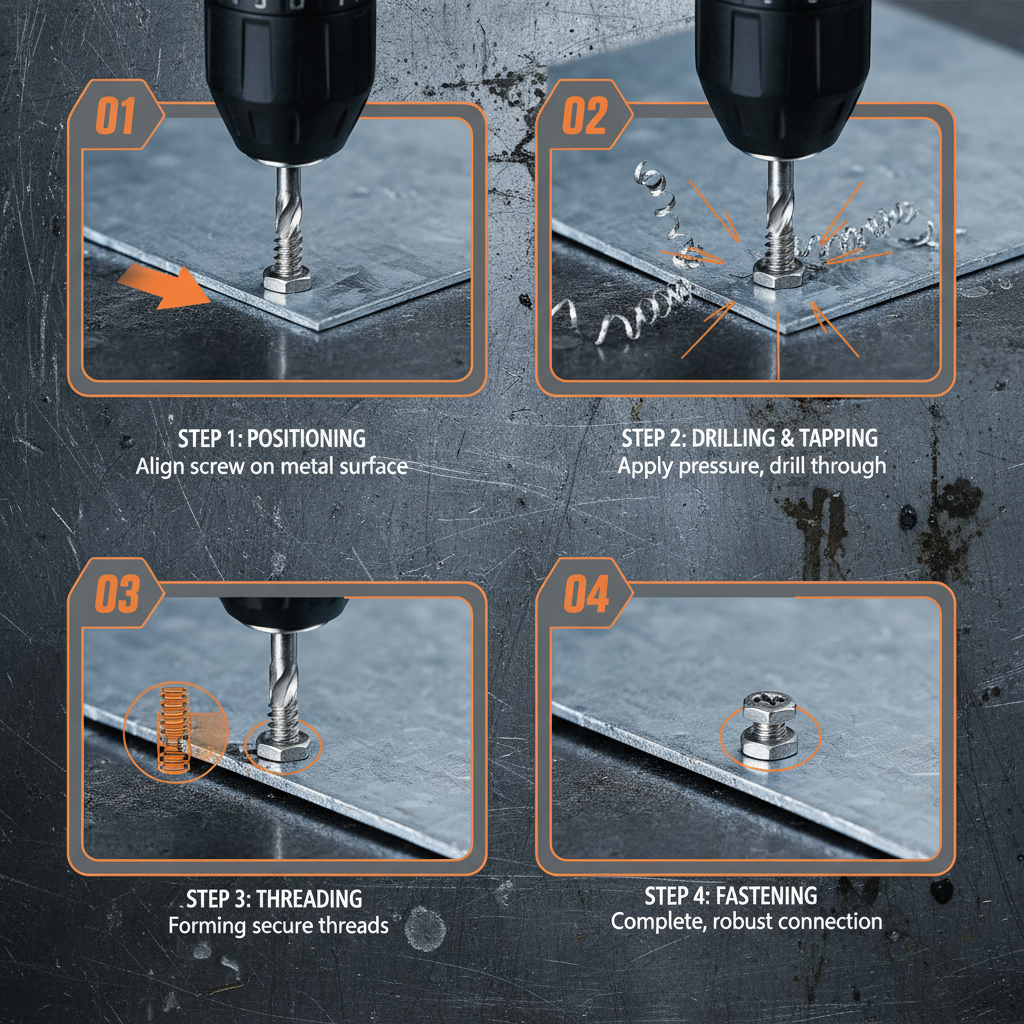 01

STEP 1: POSITIONING
Align screw on metal surface

02

STEP 2: DRILLING & TAPPING
Apply pressure, drill through

03

STEP 3: THREADING
Forming secure threads

04

STEP 4: FASTENING
Complete, robust connection