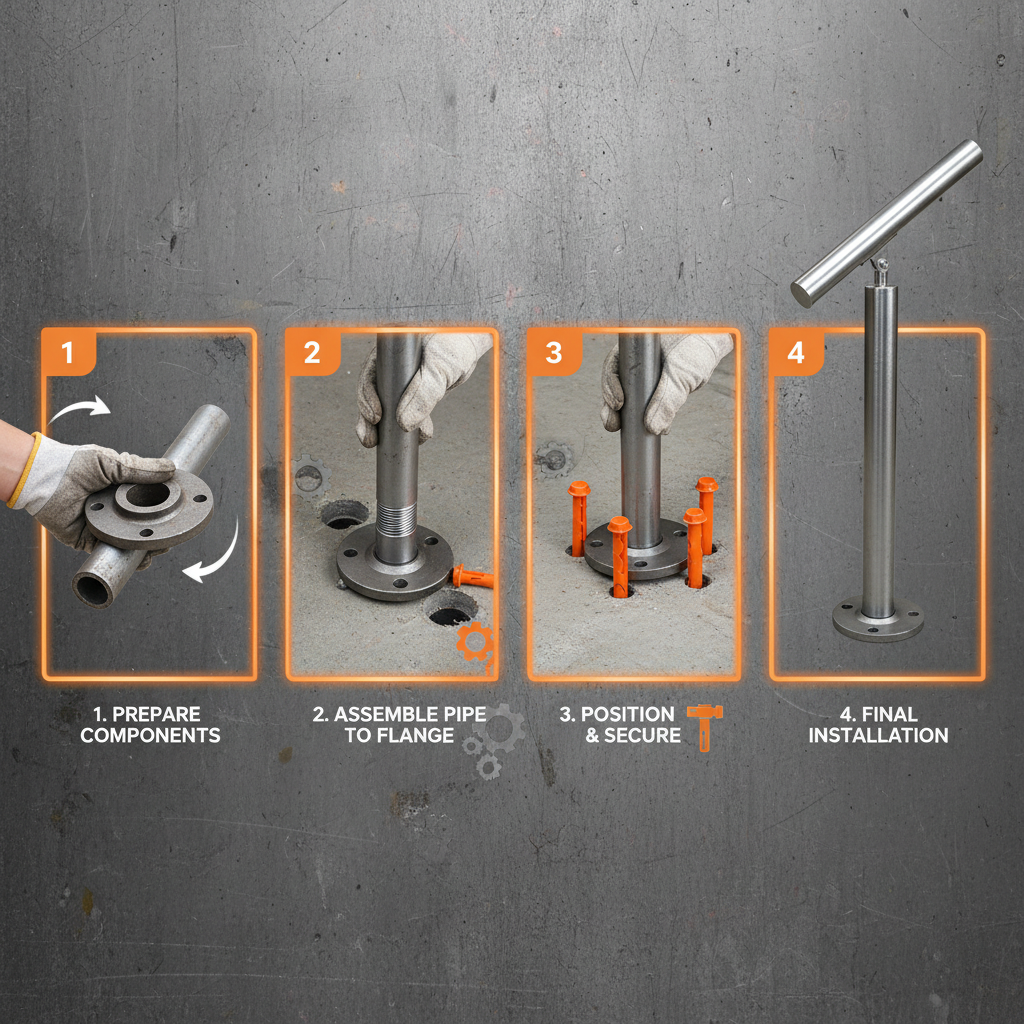 1

2

3

4

1. PREPARE COMPONENTS

2. ASSEMBLE PIPE TO FLANGE

3. POSITION & SECURE

4. FINAL INSTALLATION