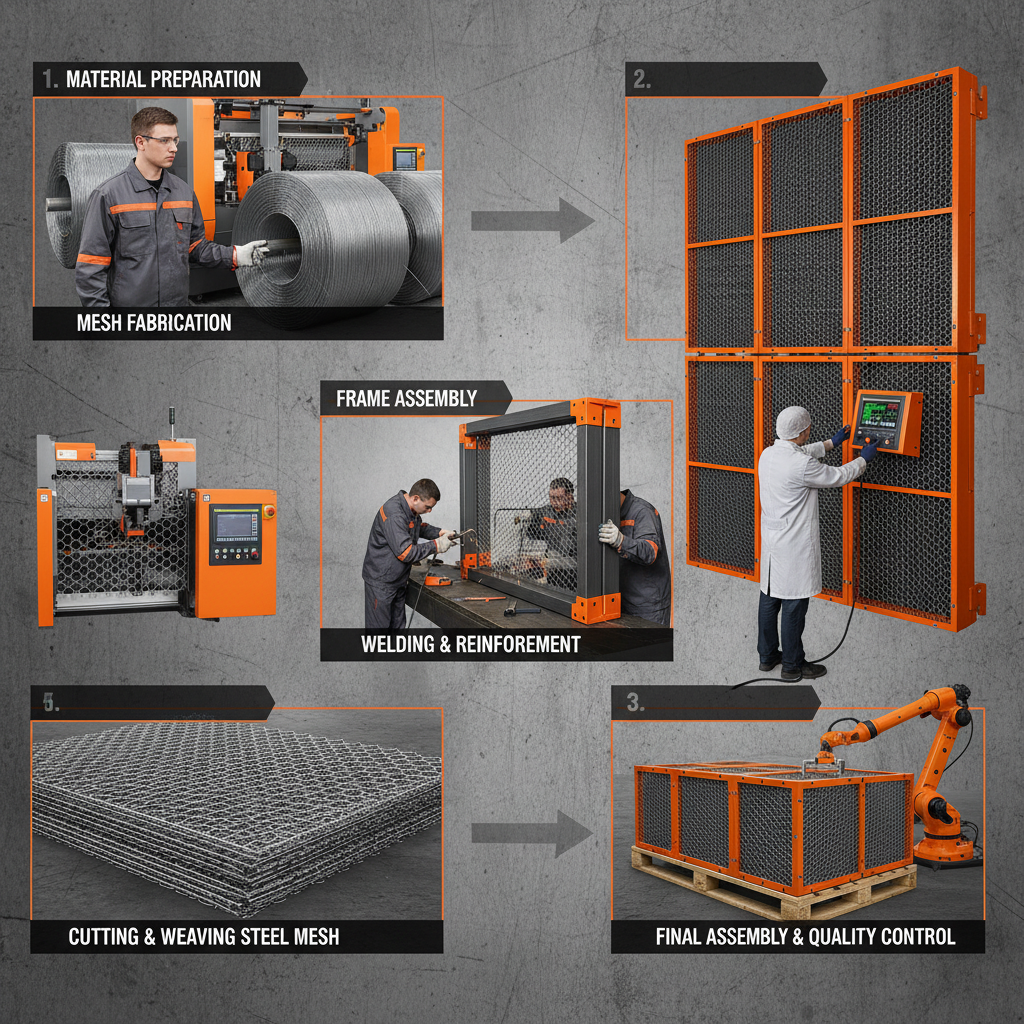 1. MATERIAL PREPARATION

MESH FABRICATION

2.

FRAME ASSEMBLY

WELDING & REINFOREMENT

5.

CUTTING & WEAVING STEEL MESH

3.

FINAL ASSEMBLY & QUALITY CONTROL