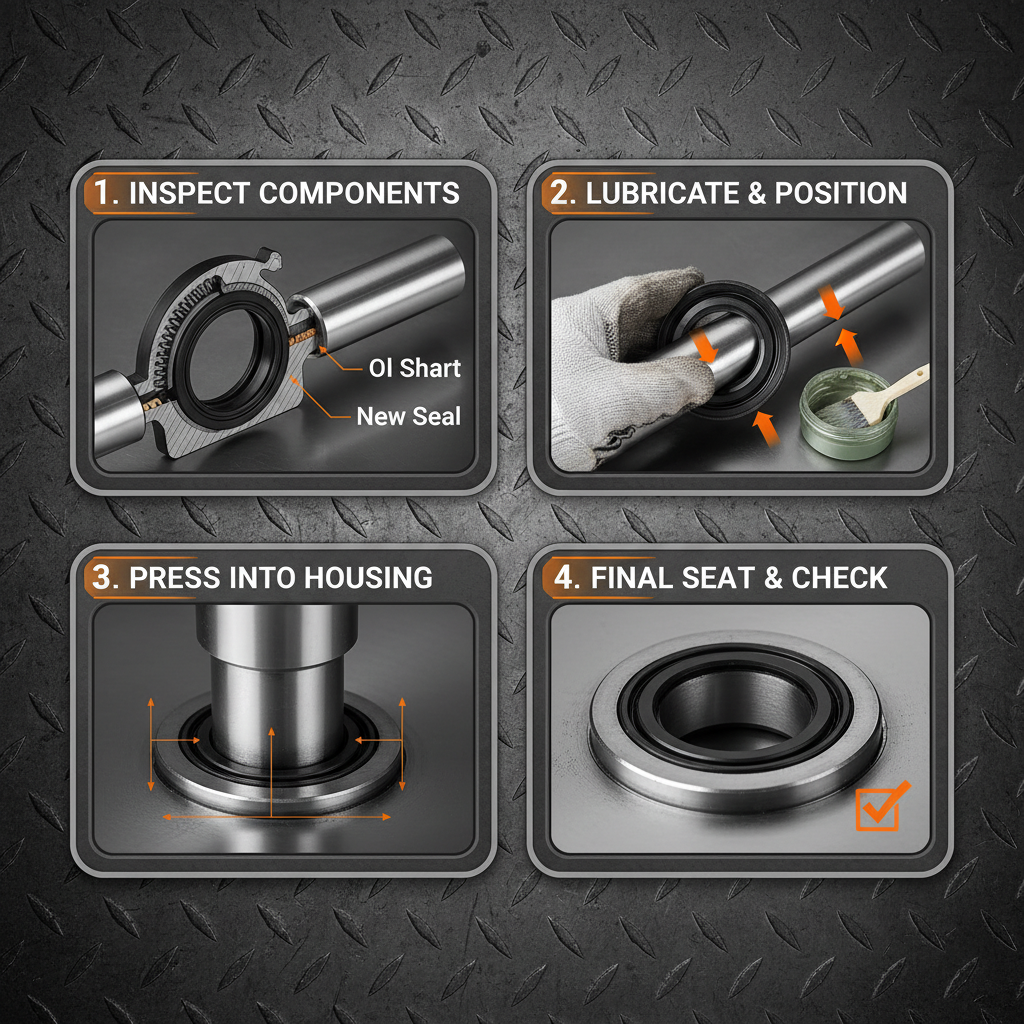 1. INSPECT COMPONENTS

Ol Shart

New Seal

2. LUBRICATE & POSITION

3. PRESS INTO HOUSING

4. FINAL SEAT & CHECK