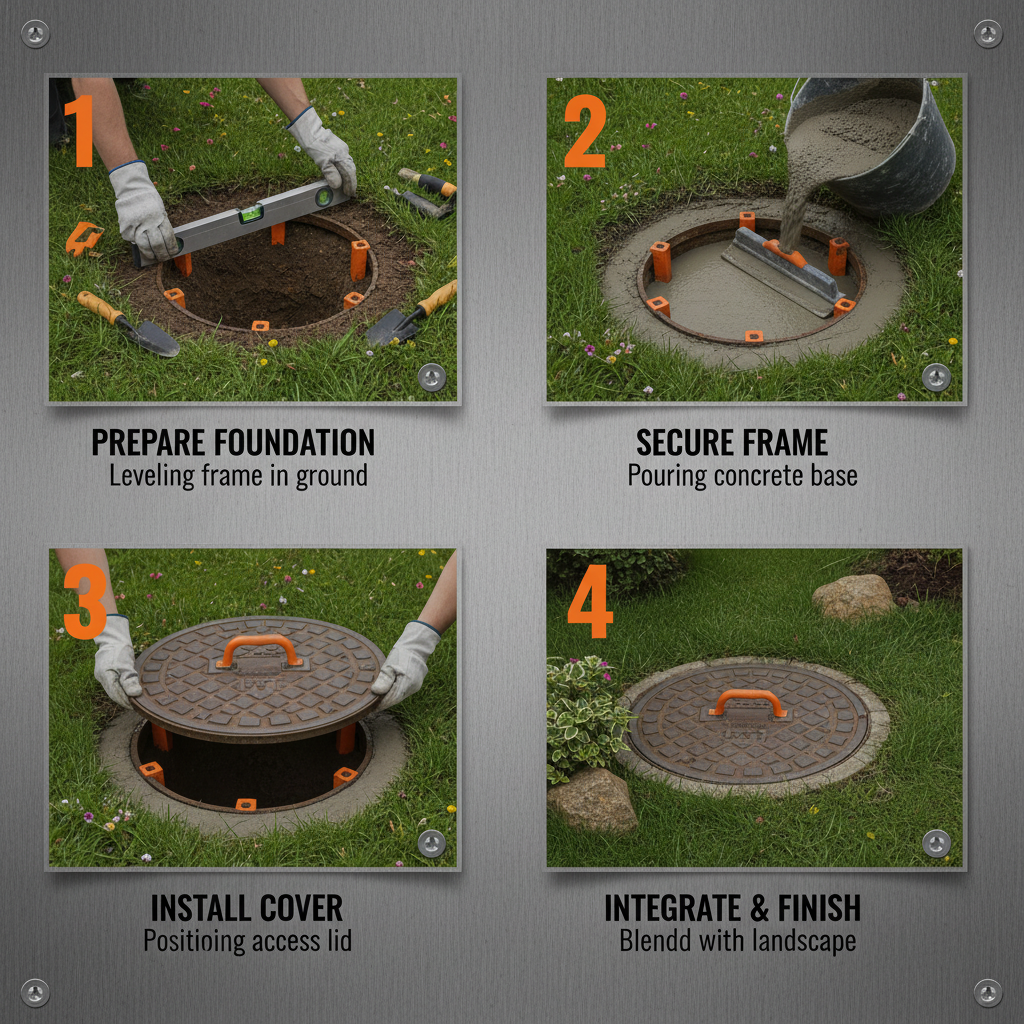 1

PREPARE FOUNDATION
Leveling frame in ground

2

SECURE FRAME
Pouring concrete base

3

INSTALL COVER
Positioing access lid

4

INTEGRATE & FINISH
Blendd with landscape