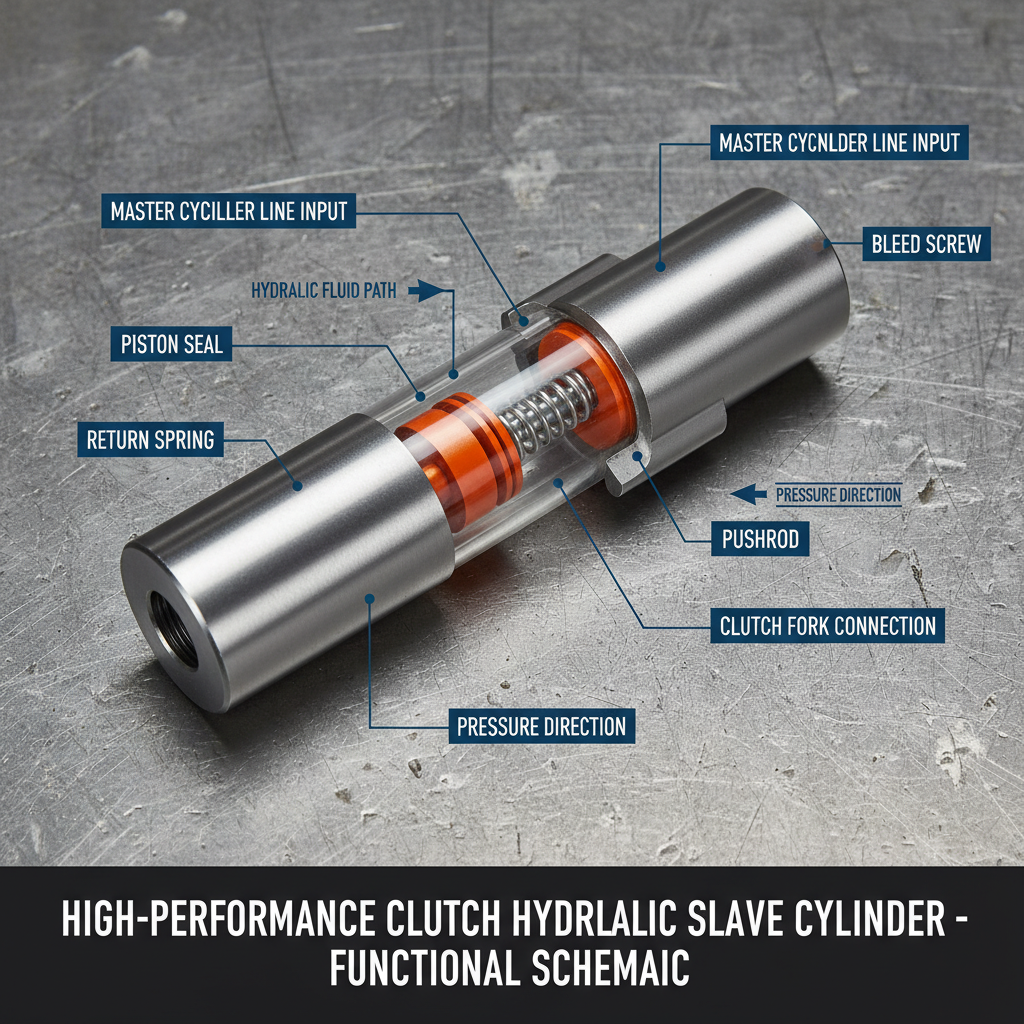 MASTER CYCNLDER LINE INPUT

MASTER CYCILLER LINE INPUT

BLEED SCREW

HYDRALIC FLUID PATH

PISTON SEAL

RETURN SPRING

PRESSURE DIRECTION

PUSHROD

CLUTCH FORK CONNECTION

PRESSURE DIRECTION

HIGH-PERFORMANCE CLUTCH HYDRLALIC SLAVE CYLINDER - FUNCTIONAL SCHEMAIC