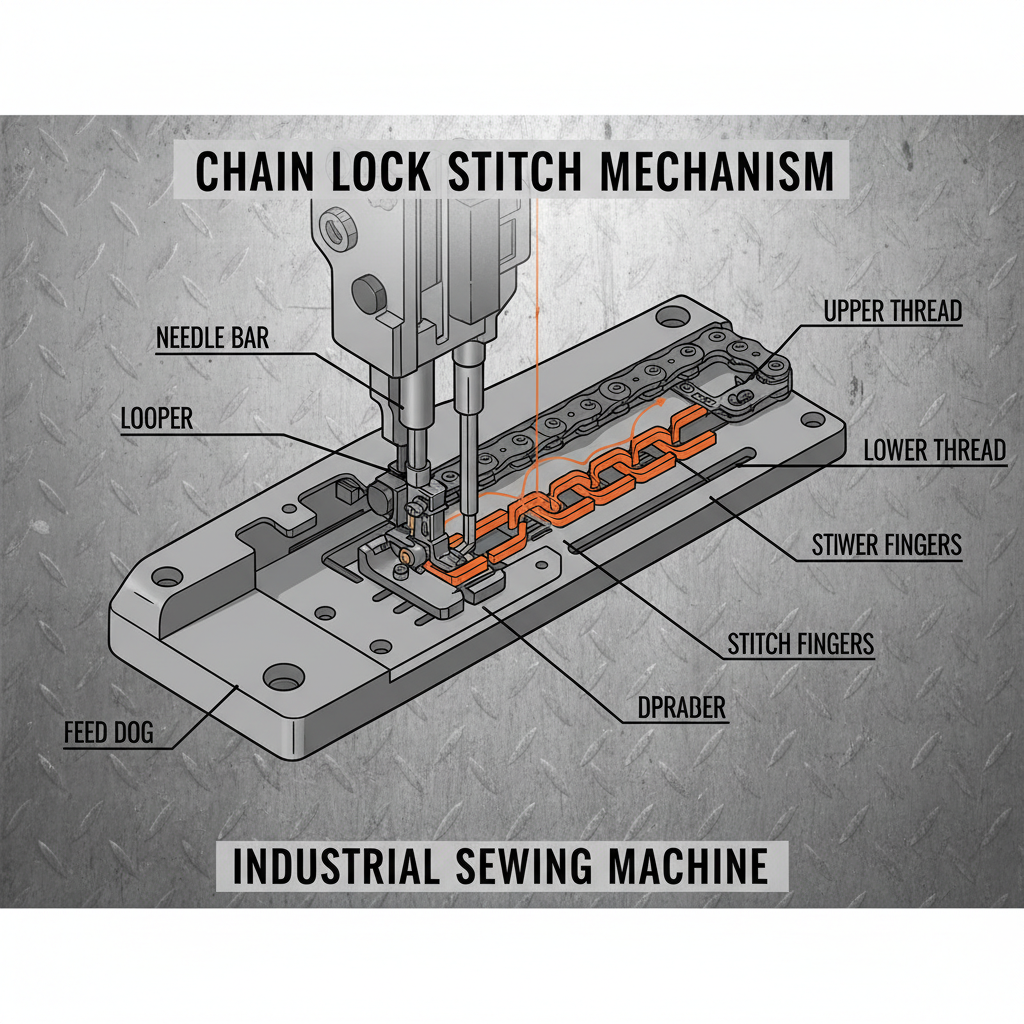 CHAIN LOCK STITCH MECHANISM

NEEDLE BAR

LOOPER

UPPER THREAD

LOWER THREAD

STIWER FINGERS

STITCH FINGERS

DPRABER

FEED DOG

INDUSTRIAL SEWING MACHINE