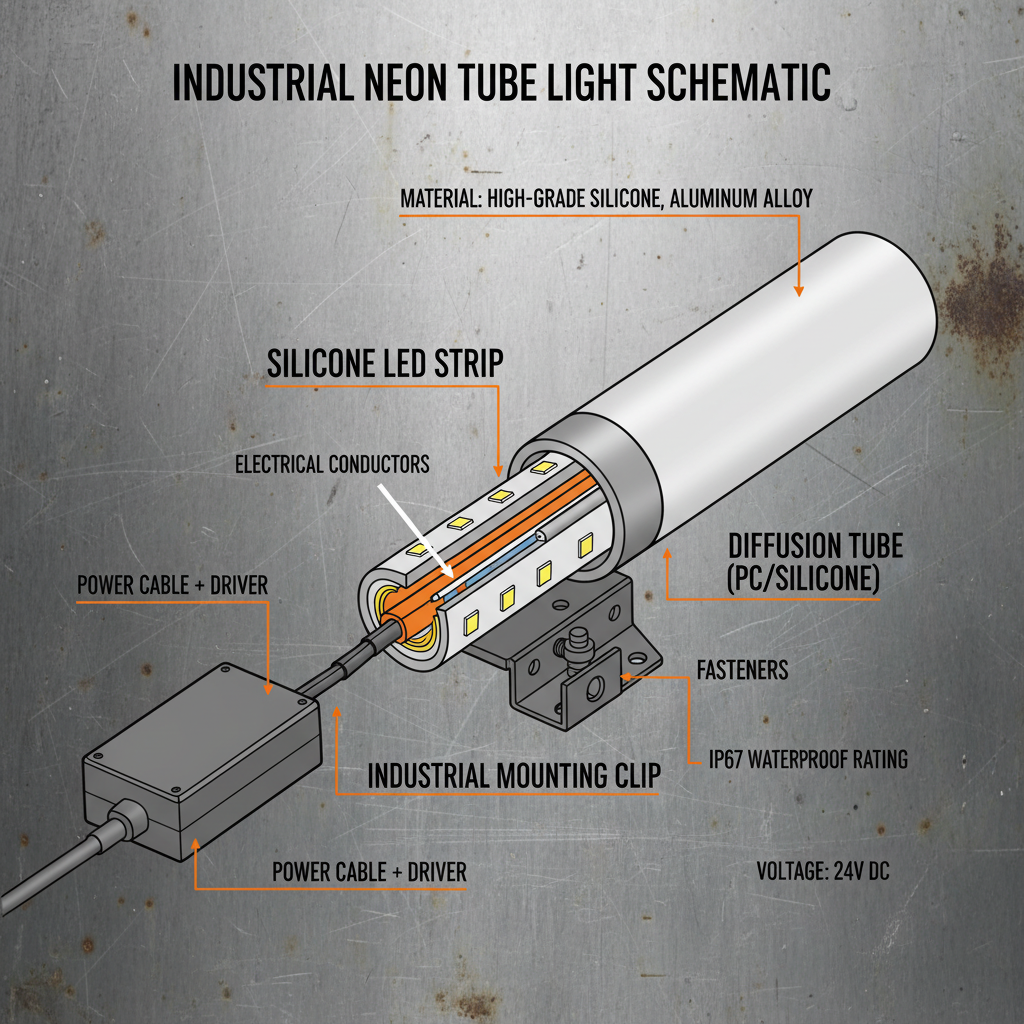 INDUSTRIAL NEON TUBE LIGHT SCHEMATIC

MATERIAL: HIGH-GRADE SILICONE, ALUMINUM ALLOY

SILICONE LED STRIP

ELECTRICAL CONDUCTORS

DIFFUSION TUBE (PC/SILICONE)

POWER CABLE + DRIVER

FASTENERS

IP67 WATERPROOF RATING

INDUSTRIAL MOUNTING CLIP

POWER CABLE + DRIVER

VOLTAGE: 24V DC