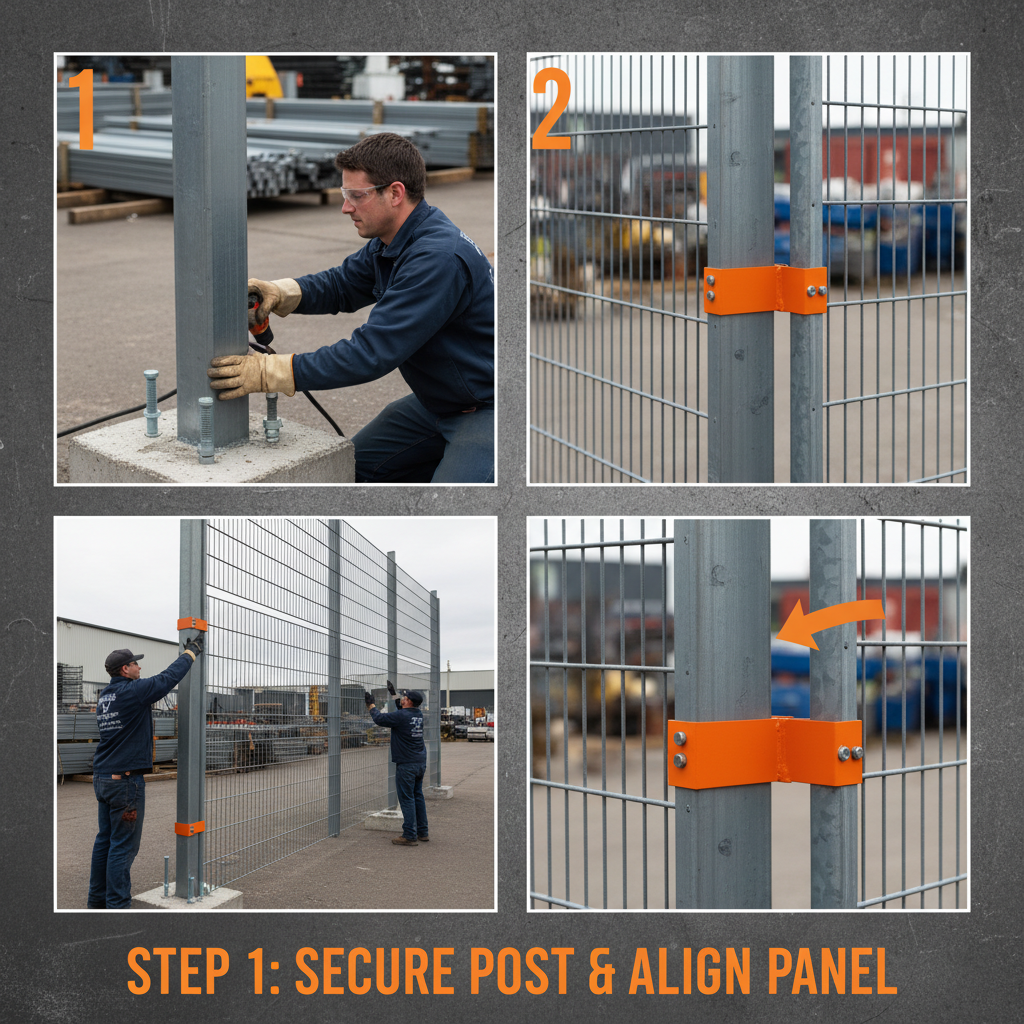 1

2

STEP 1: SECURE POST & ALIGN PANEL