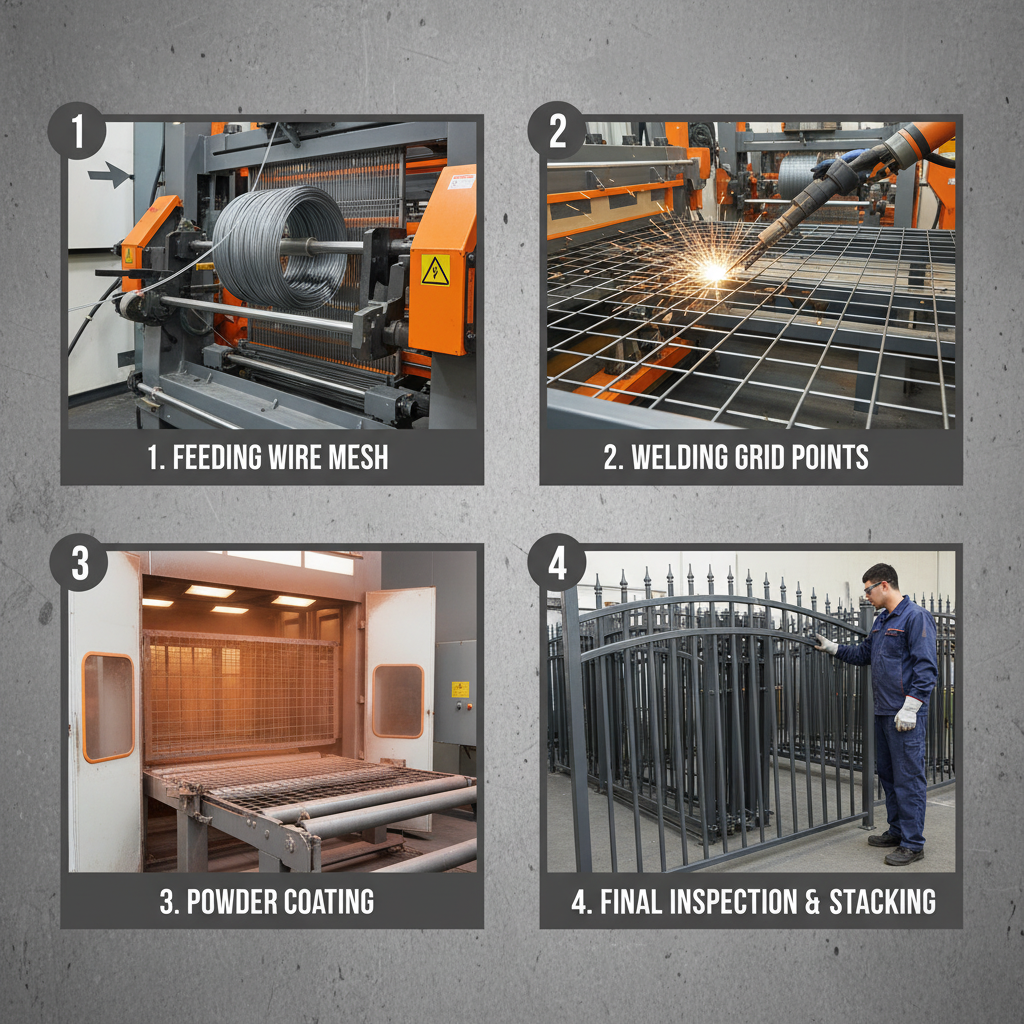 1

1. FEEDING WIRE MESH

2

2. WELDING GRID POINTS

3

3. POWDER COATING

4

4. FINAL INSPECTION & STACKING