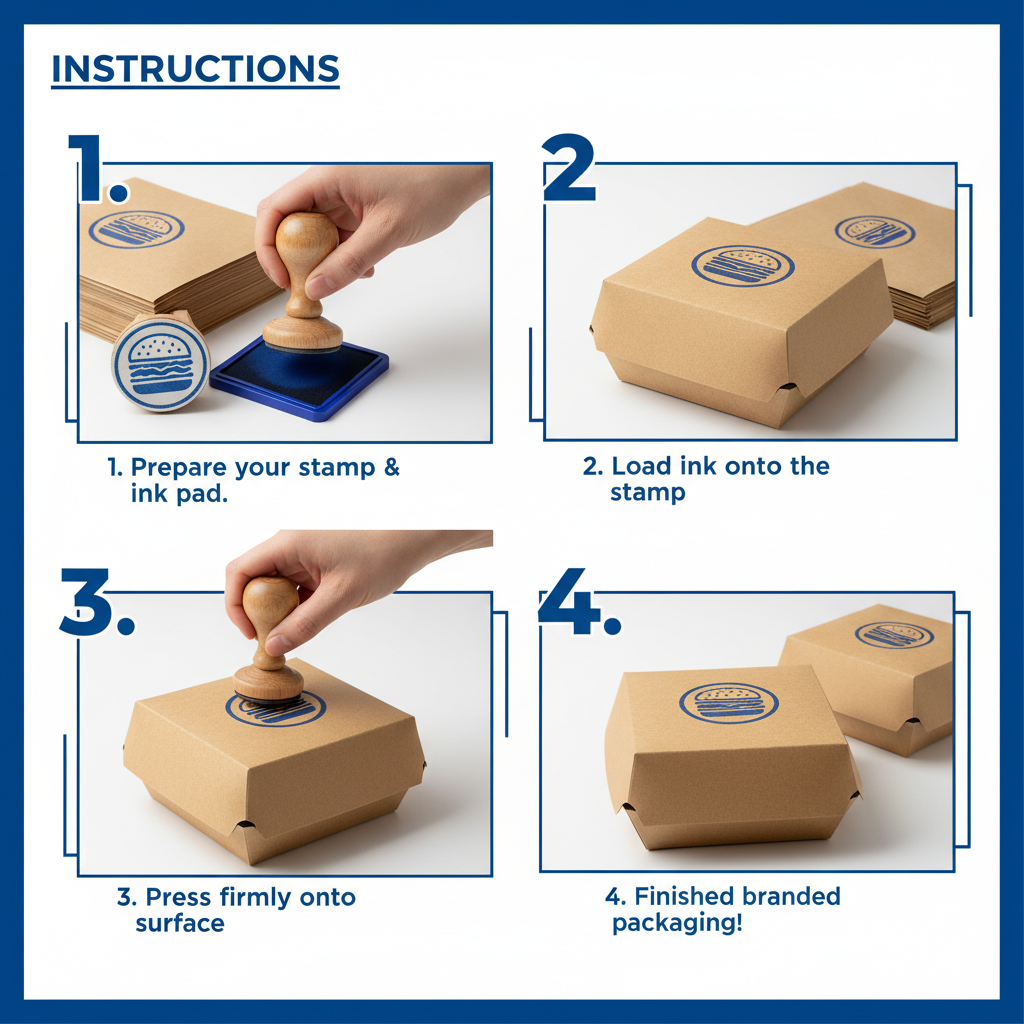 INSTRUCTIONS

1.

1. Prepare your stamp & ink pad.

2

2. Load ink onto the stamp

3.

3. Press firmly onto surface

4.

4. Finished branded packaging!