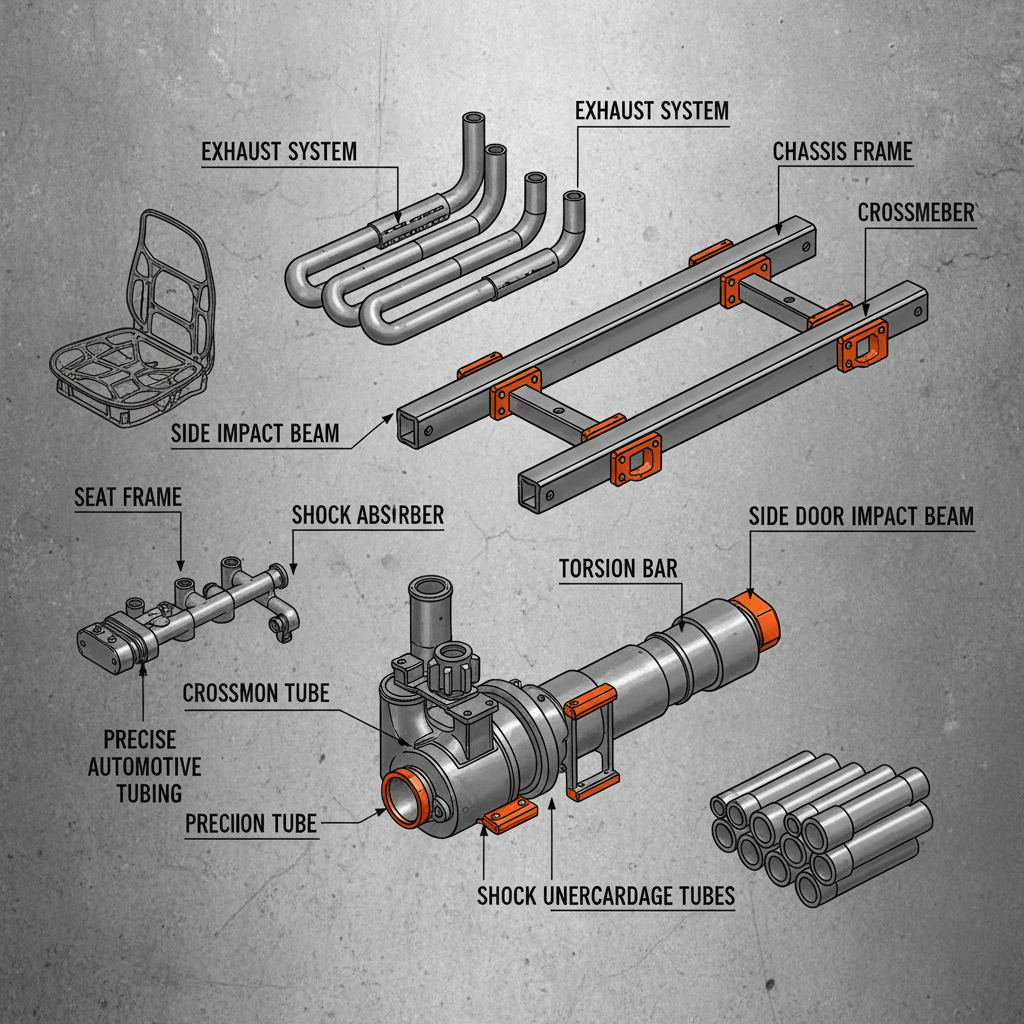 EXHAUST SYSTEM

EXHAUST SYSTEM

CHASSIS FRAME

CROSSMEBER

SIDE IMPACT BEAM

SEAT FRAME

SHOCK ABSIRBER

SIDE DOOR IMPACT BEAM

TORSION BAR

CROSSMON TUBE

PRECISE AUTOMOTIVE TUBING

PRECIION TUBE

SHOCK UNERCARDAGE TUBES