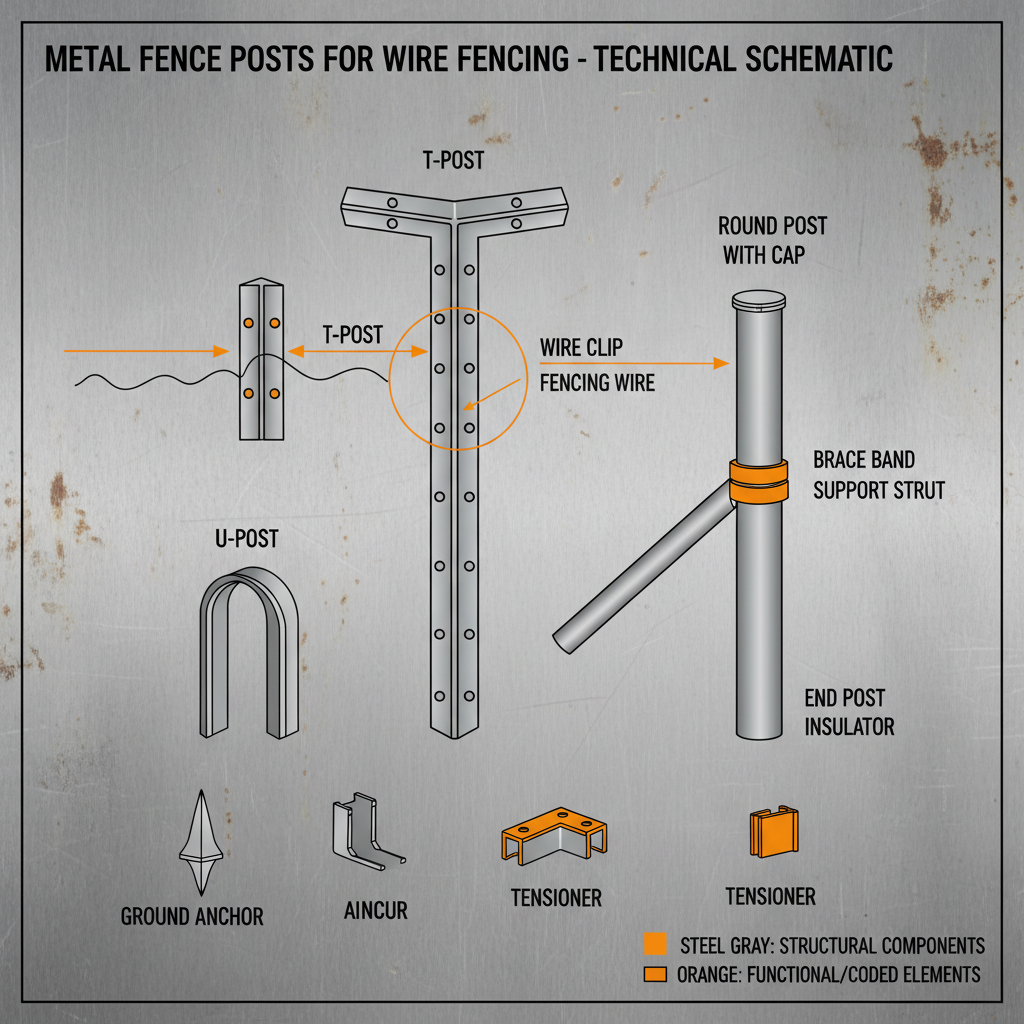 METAL FENCE POSTS FOR WIRE FENCING - TECHNICAL SCHEMATIC

T-POST

ROUND POST WITH CAP

T-POST

WIRE CLIP

FENCING WIRE

BRACE BAND

SUPPORT STRUT

U-POST

END POST

INSULATOR

GROUND ANCHOR

AINCUR

TENSIONER

TENSIONER

STEEL GRAY: STRUCTURAL COMPONENTS

ORANGE: FUNCTIONAL/CODED ELEMENTS