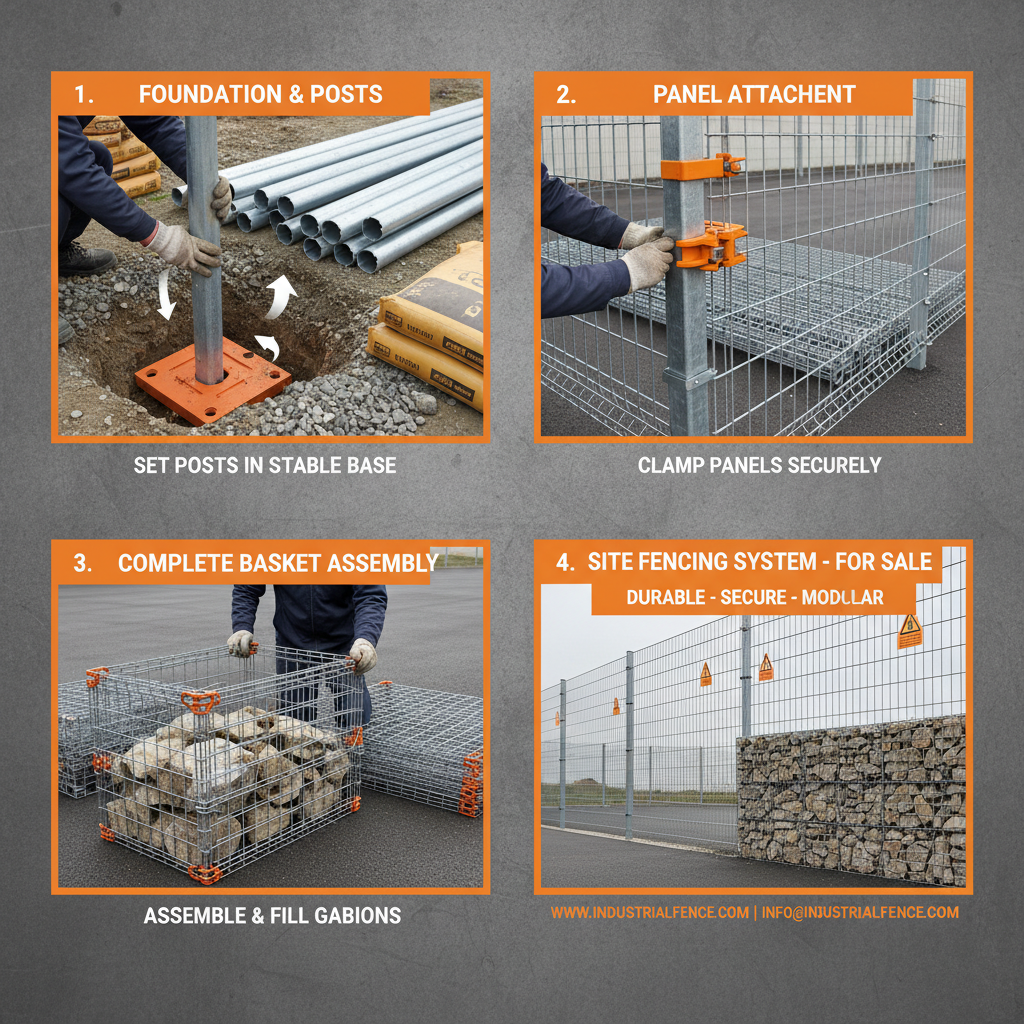 1. FOUNDATION & POSTS

SET POSTS IN STABLE BASE

2. PANEL ATTACHENT

CLAMP PANELS SECURELY

3. COMPLETE BASKET ASSEMBLY

ASSEMBLE & FILL GABIONS

4. SITE FENCING SYSTEM - FOR SALE

DURABLE - SECURE - MODULAR

WWW.INDUSTRIALFENCE.COM | INFO@INJUSTRIALFENCE.COM