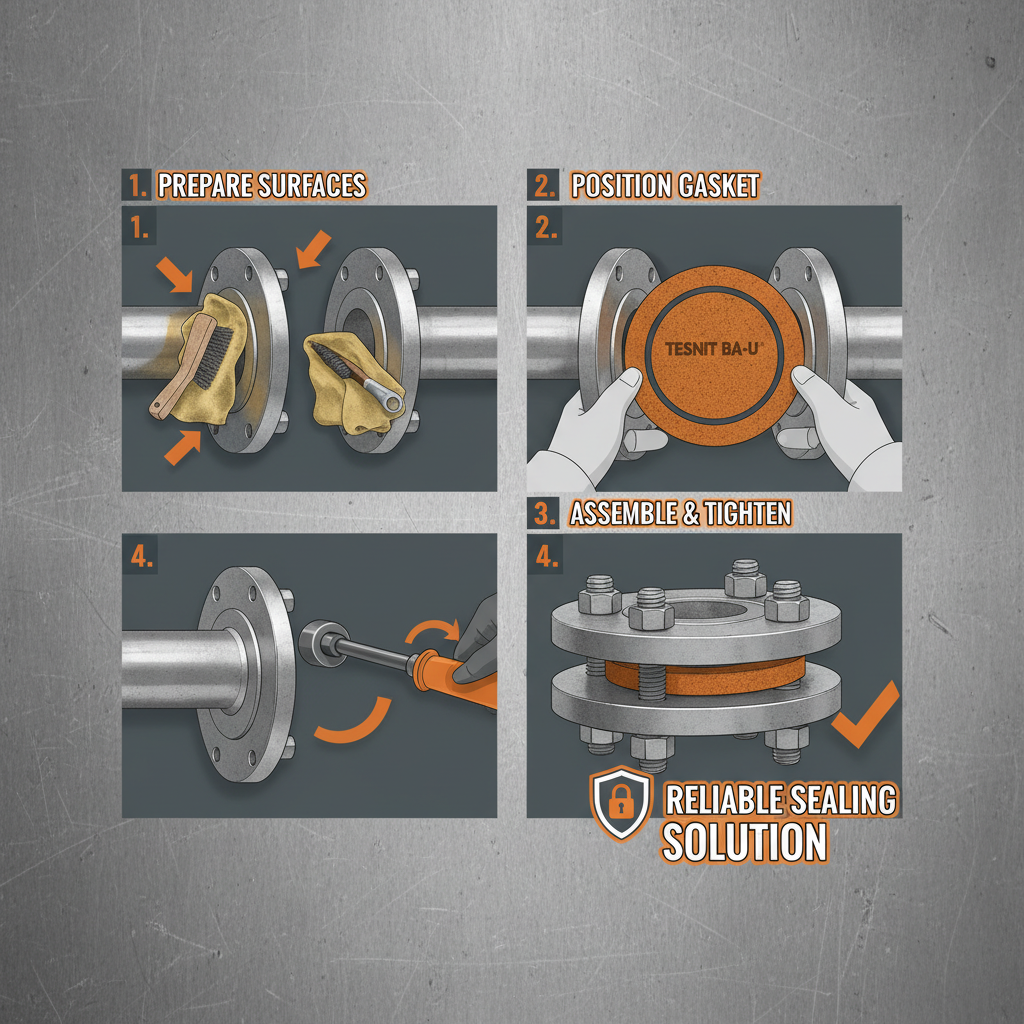 1. PREPARE SURFACES

1.

2. POSITION GASKET

2.

TESNIT BA-U

4.

3. ASSEMBLE & TIGHTEN

4.

RELIABLE SEALING SOLUTION