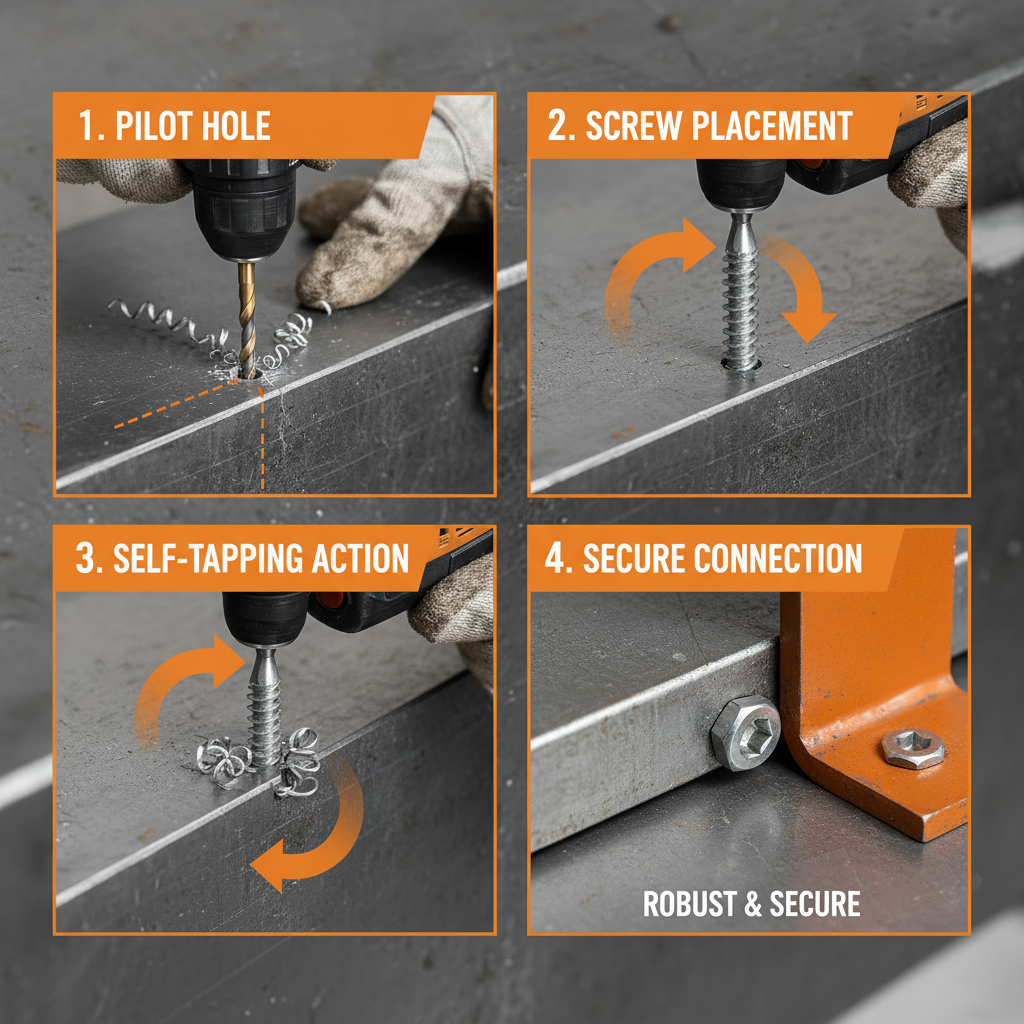 1. PILOT HOLE

2. SCREW PLACEMENT

3. SELF-TAPPING ACTION

4. SECURE CONNECTION

ROBUST & SECURE