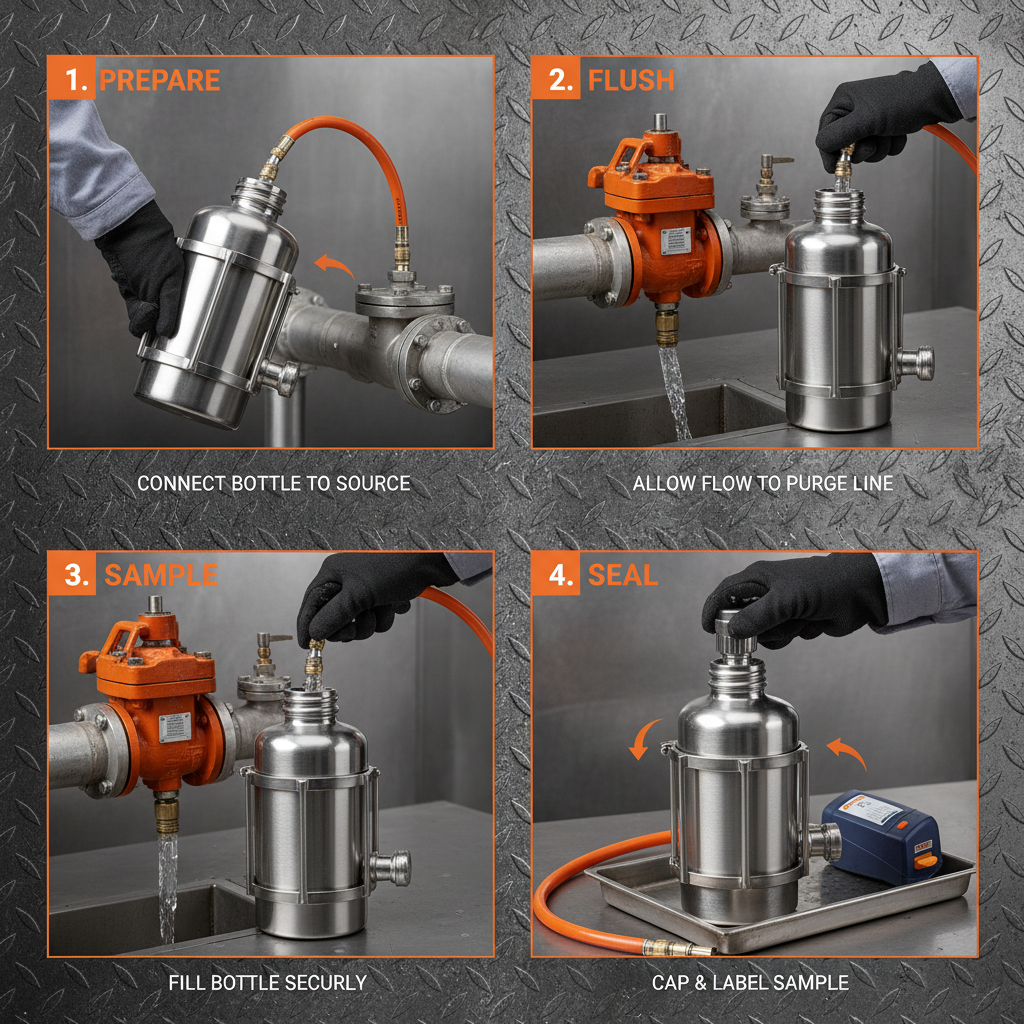 1. PREPARE

CONNECT BOTTLE TO SOURCE

2. FLUSH

ALLOW FLOW TO PURGE LINE

3. SAMPLE

FILL BOTTLE SECURLY

4. SEAL

CAP & LABEL SAMPLE