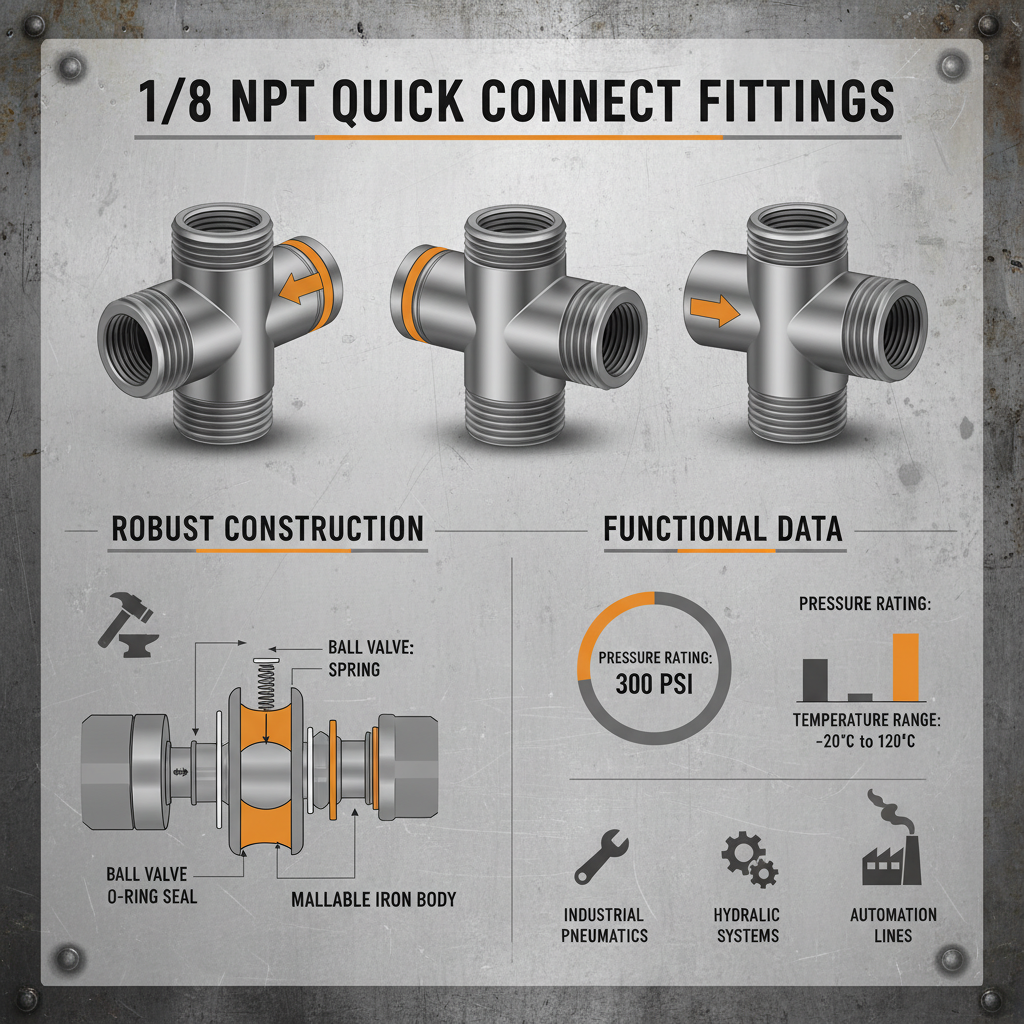 1/8 NPT QUICK CONNECT FITTINGS

ROBUST CONSTRUCTION

BALL VALVE:
SPRING

BALL VALVE
O-RING SEAL

MALLABLE IRON BODY

FUNCTIONAL DATA

PRESSURE RATING:
300 PSI

PRESSURE RATING:

TEMPERATURE RANGE:
-20°C to 120°C

INDUSTRIAL PNEUMATICS

HYDRALIC SYSTEMS

AUTOMATION LINES