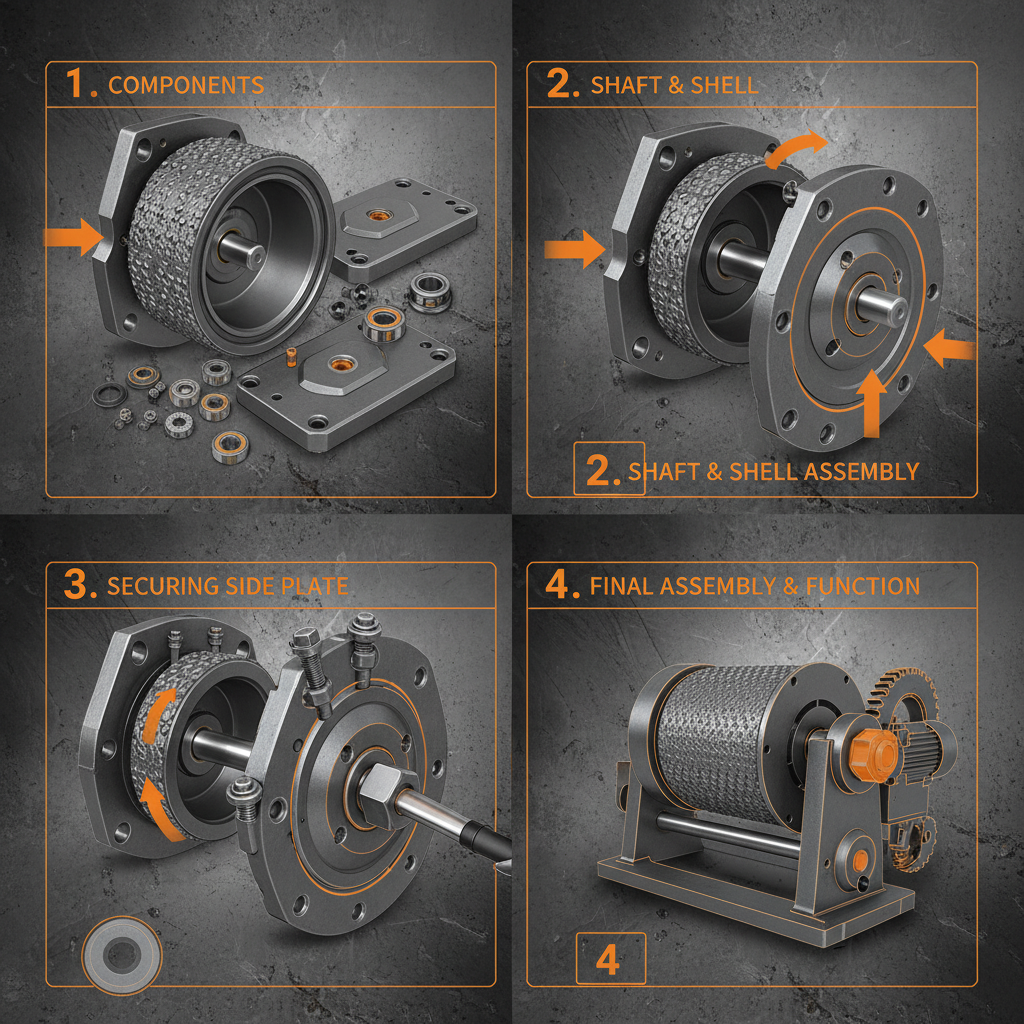 1. COMPONENTS

2. SHAFT & SHELL

2. SHAFT & SHELL ASSEMBLY

3. SECURING SIDE PLATE

4. FINAL ASSEMBLY & FUNCTION

4