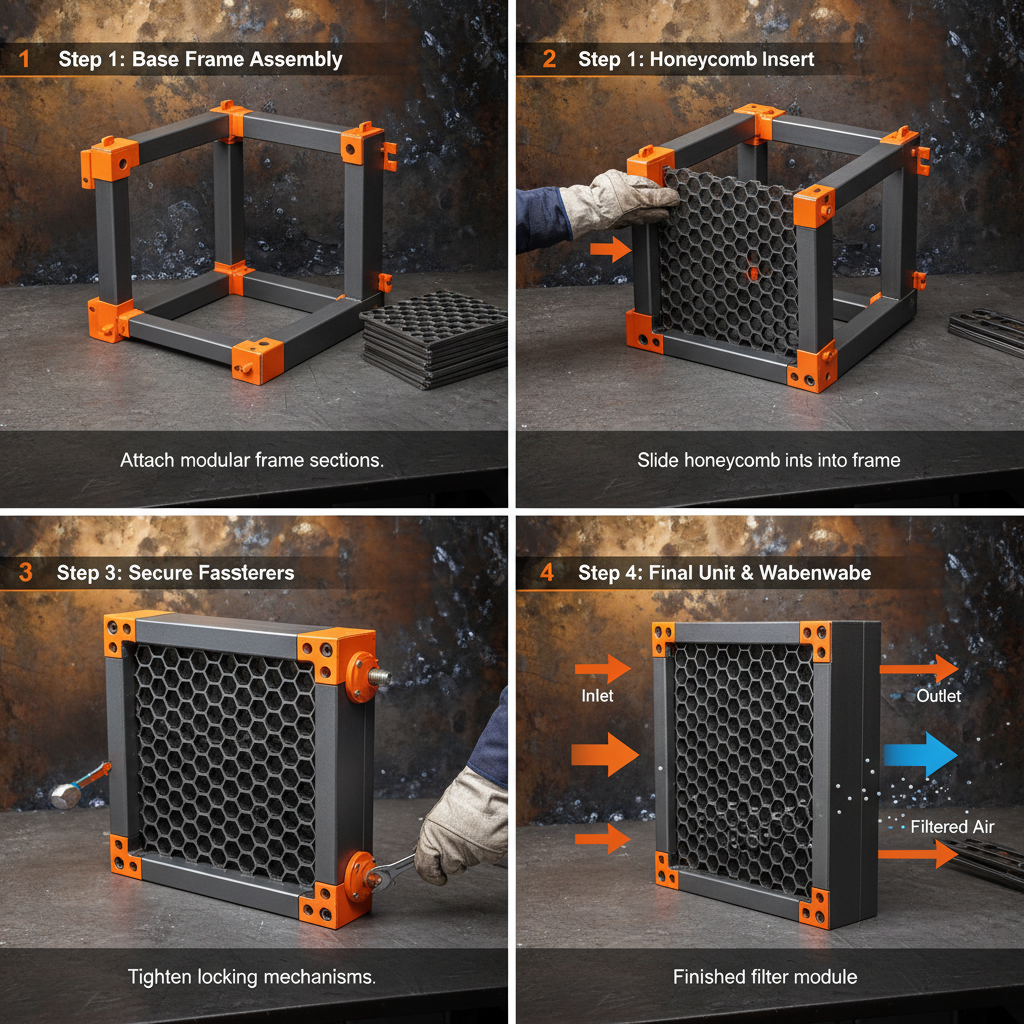 1 Step 1: Base Frame Assembly

Attach modular frame sections.

2 Step 1: Honeycomb Insert

Slide honeycomb ints into frame

3 Step 3: Secure Fassterers

Tighten locking mechanisms.

4 Step 4: Final Unit & Wabenwabe

Inlet

Outlet

Filtered Air

Finished filter module