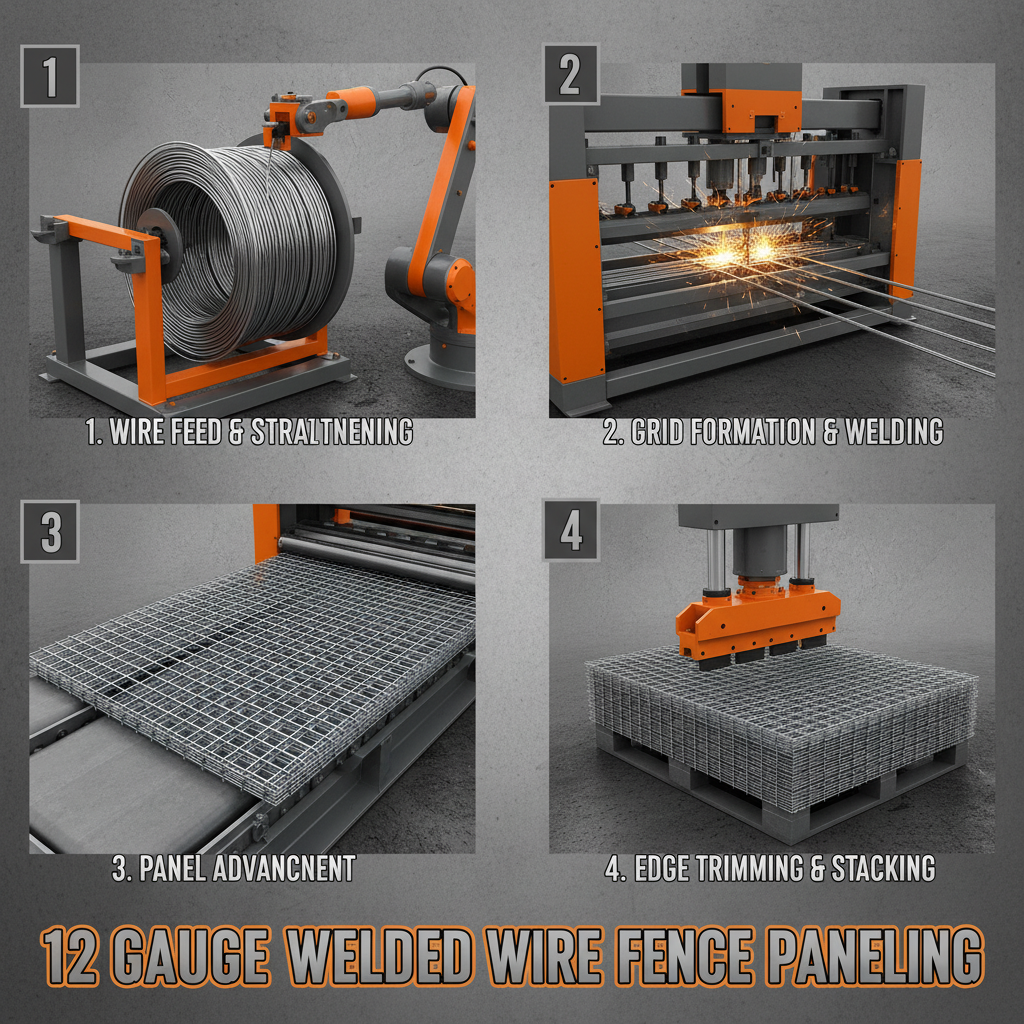 1

1. WIRE FEED & STRALTNENING

2

2. GRID FORMATION & WELDING

3

3. PANEL ADVANCNENT

4

4. EDGE TRIMMING & STACKING

12 GAUGE WELDED WIRE FENCE PANELING