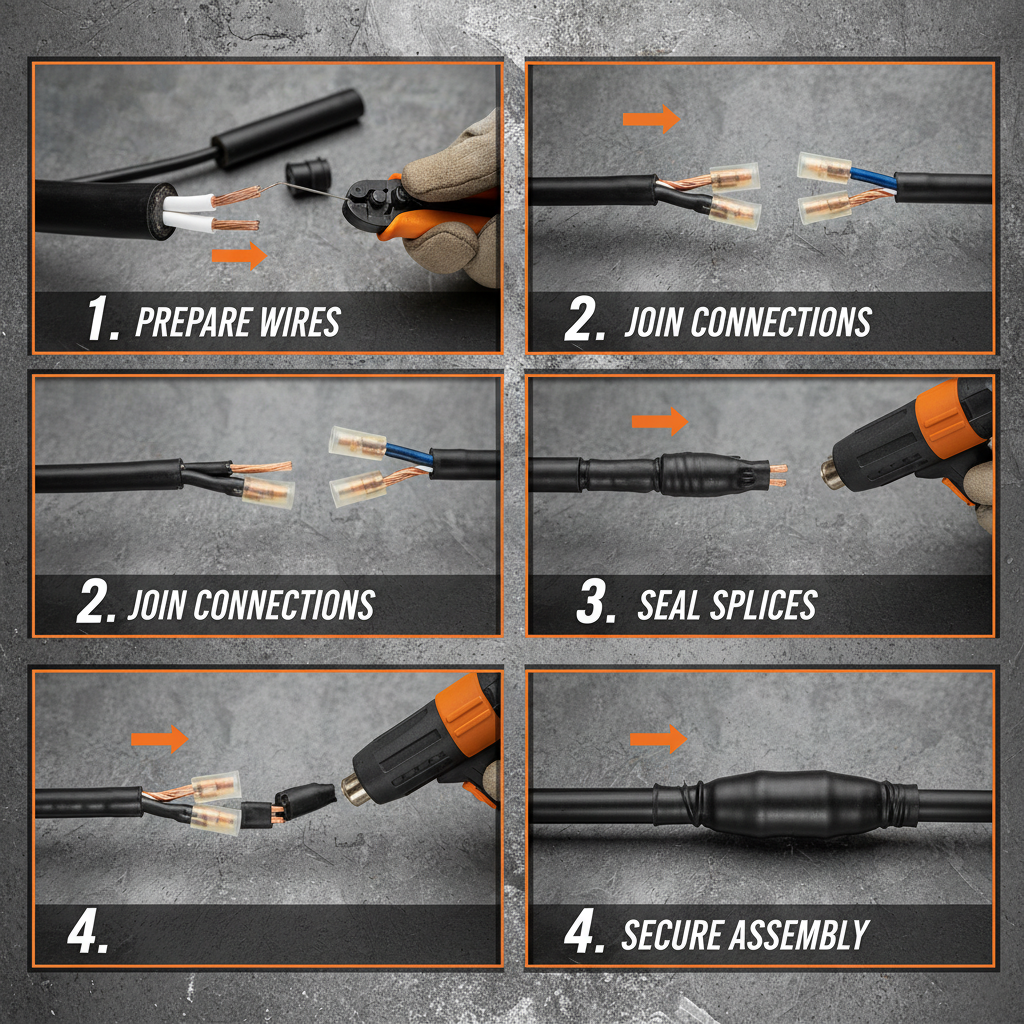 1. PREPARE WIRES

2. JOIN CONNECTIONS

2. JOIN CONNECTIONS

3. SEAL SPLICES

4.

4. SECURE ASSEMBLY