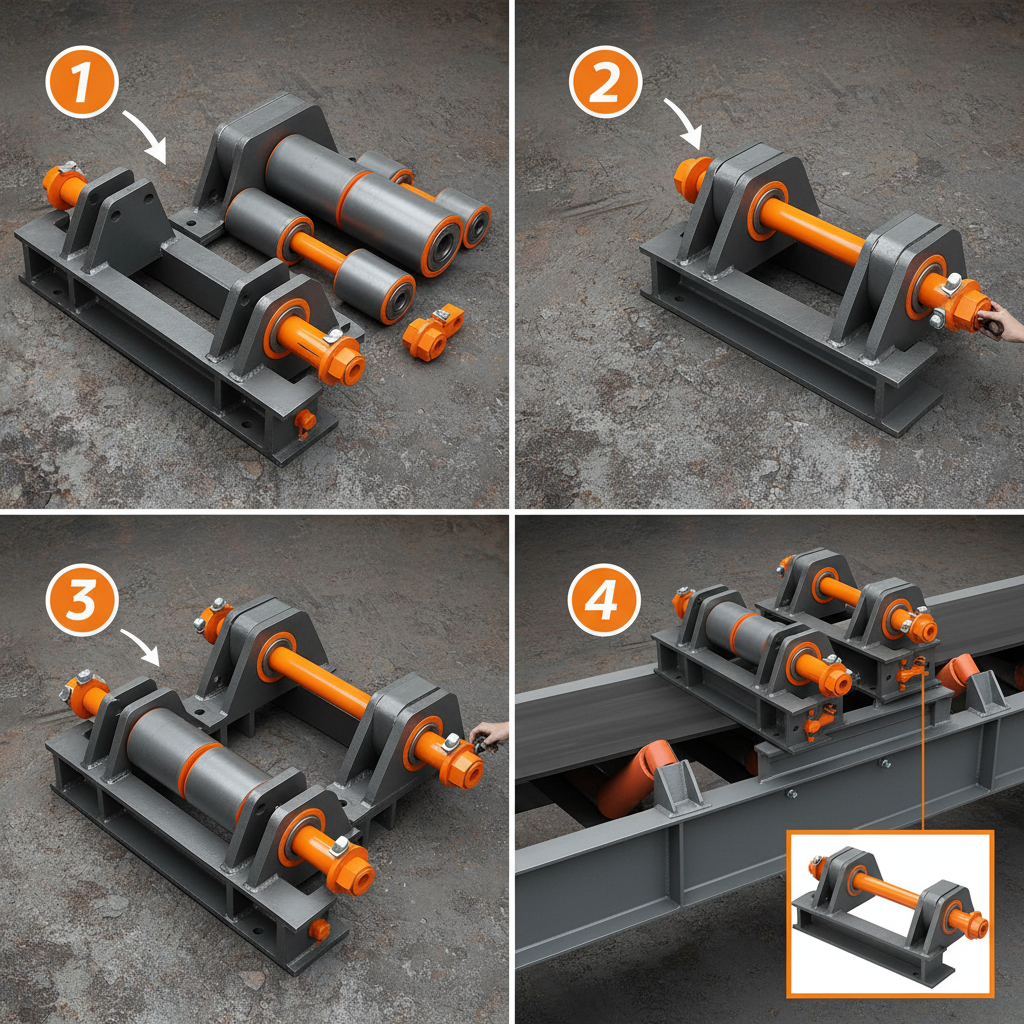 1

2

3

4