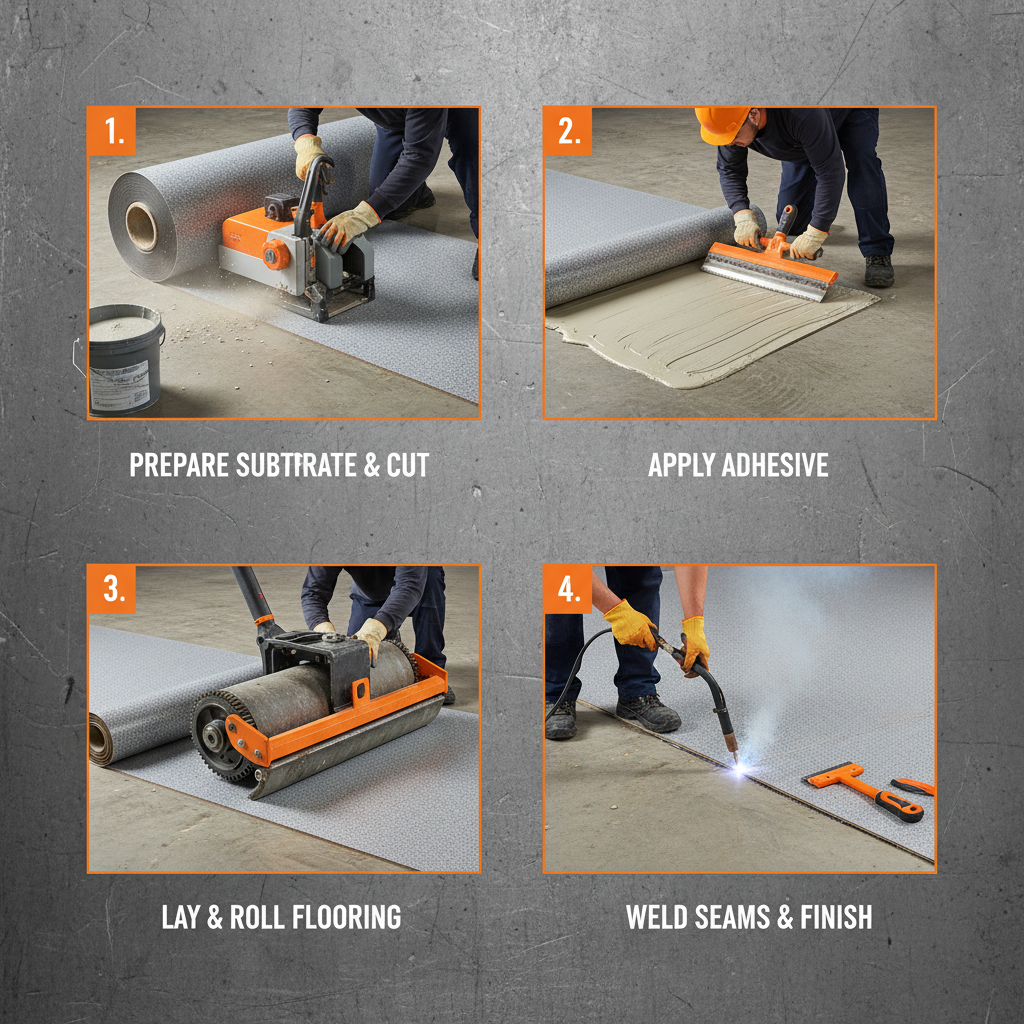 1.

PREPARE SUBTIRATE & CUT

2.

APPLY ADHESIVE

3.

LAY & ROLL FLOORING

4.

WELD SEAMS & FINISH