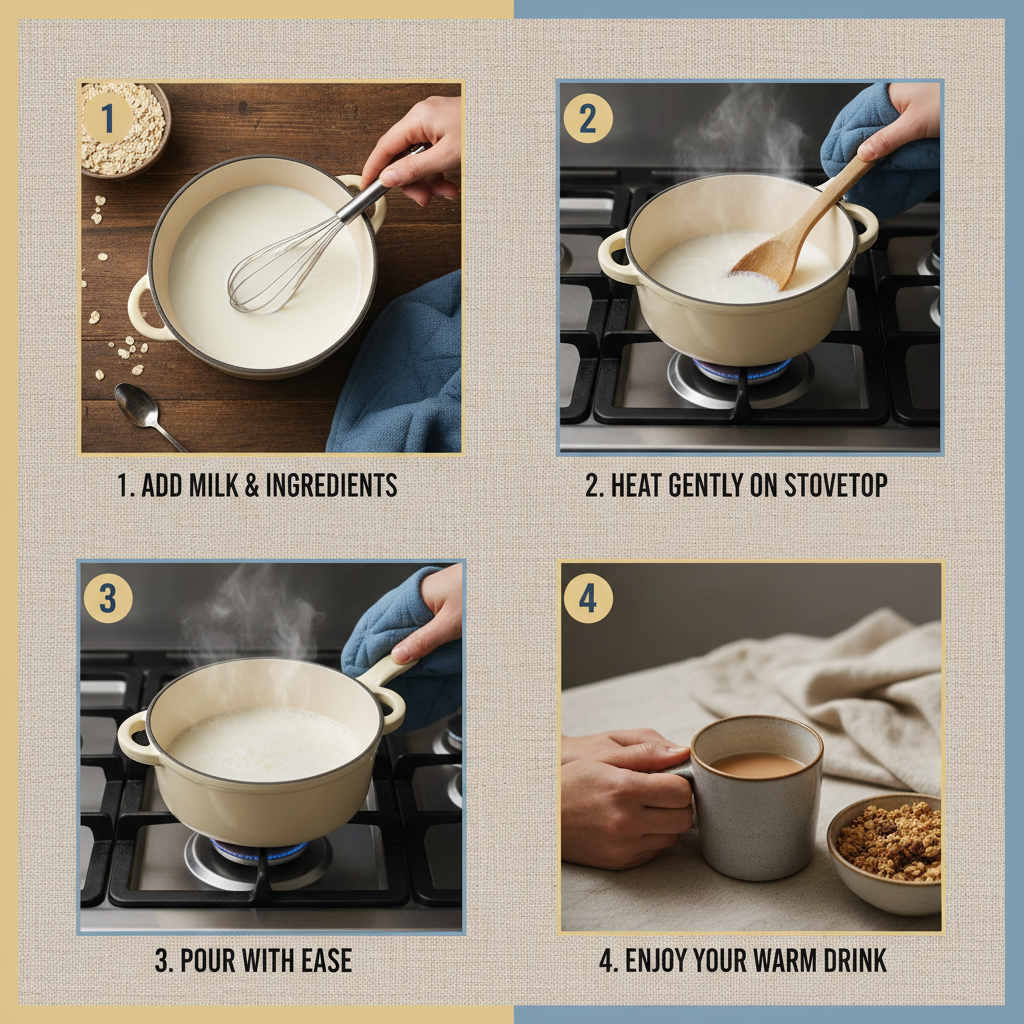 1

1. ADD MILK & INGREDIENTS

2

2. HEAT GENTLY ON STOVETOP

3

3. POUR WITH EASE

4

4. ENJOY YOUR WARM DRINK