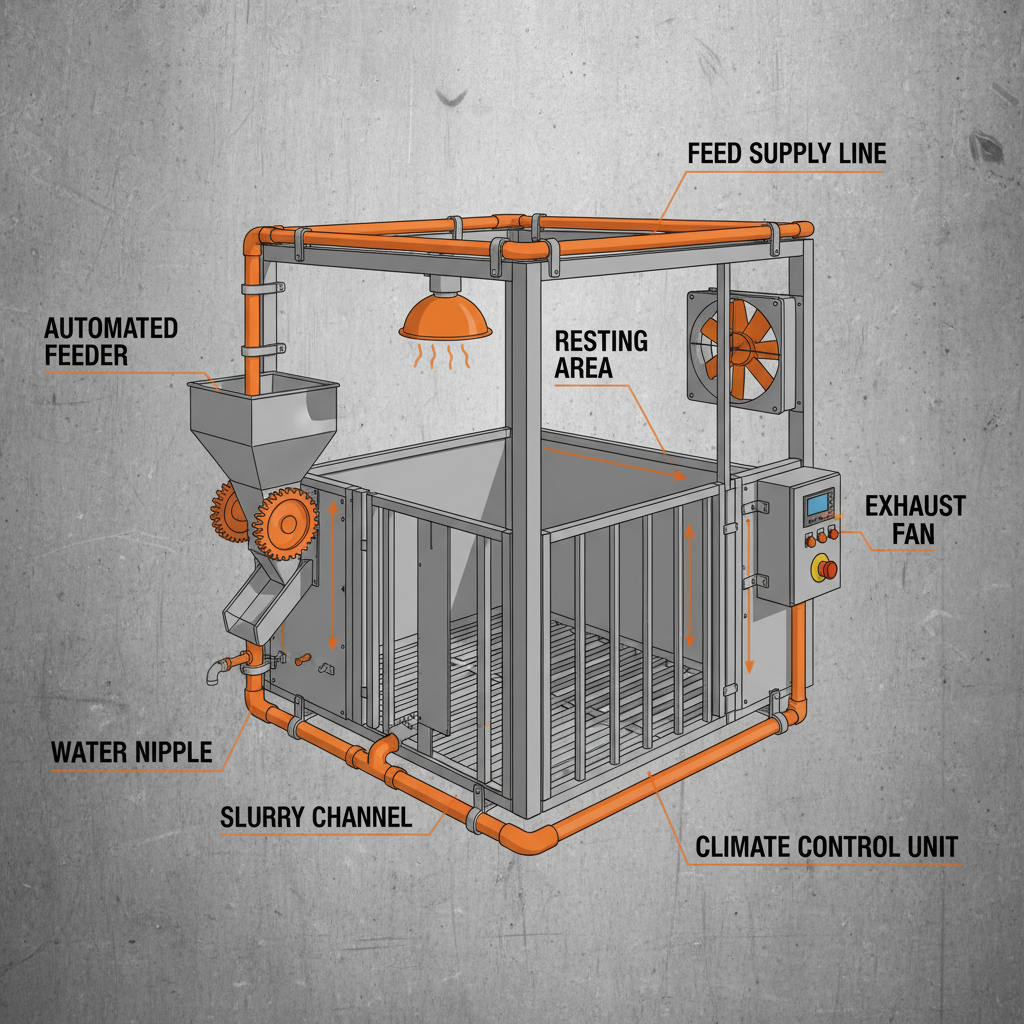 FEED SUPPLY LINE

AUTOMATED FEEDER

RESTING AREA

EXHAUST FAN

WATER NIPPLE

SLURRY CHANNEL

CLIMATE CONTROL UNIT