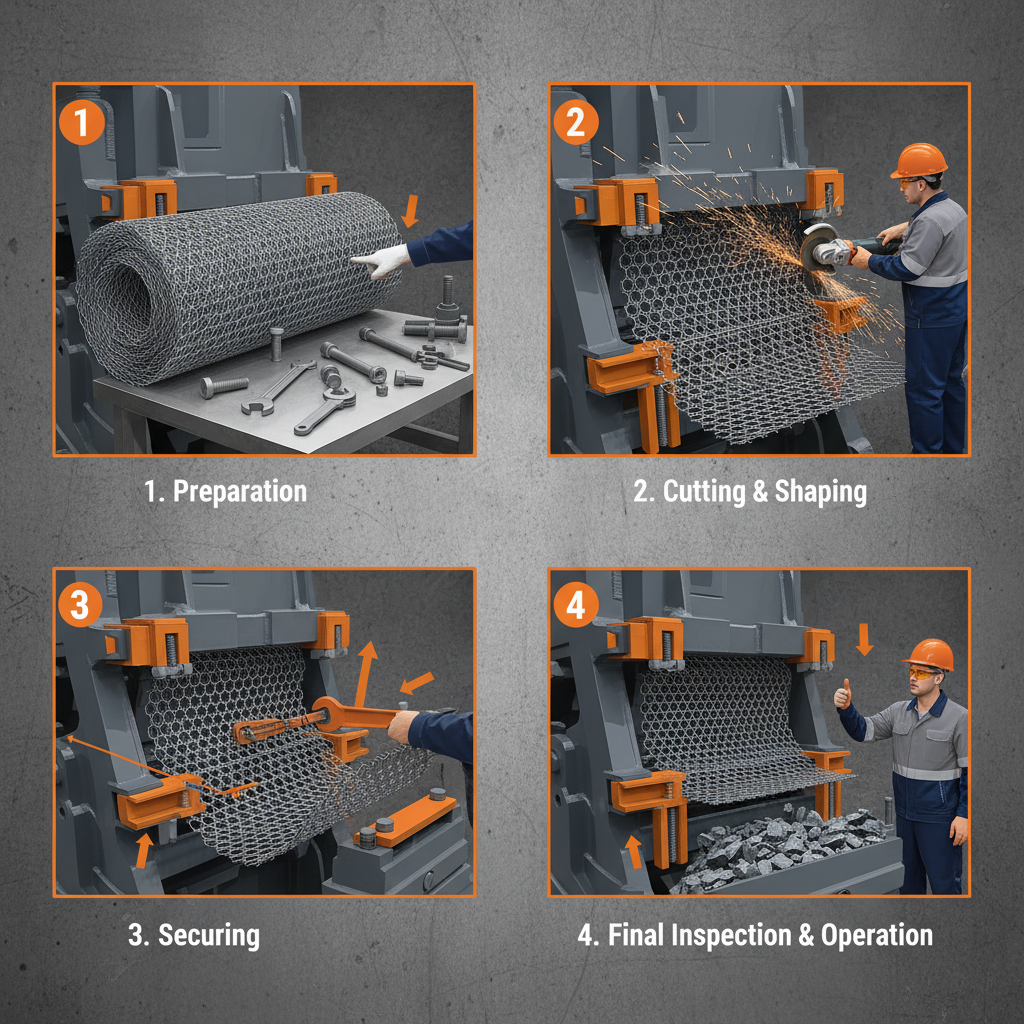 1

1. Preparation

2

2. Cutting & Shaping

3

3. Securing

4

4. Final Inspection & Operation