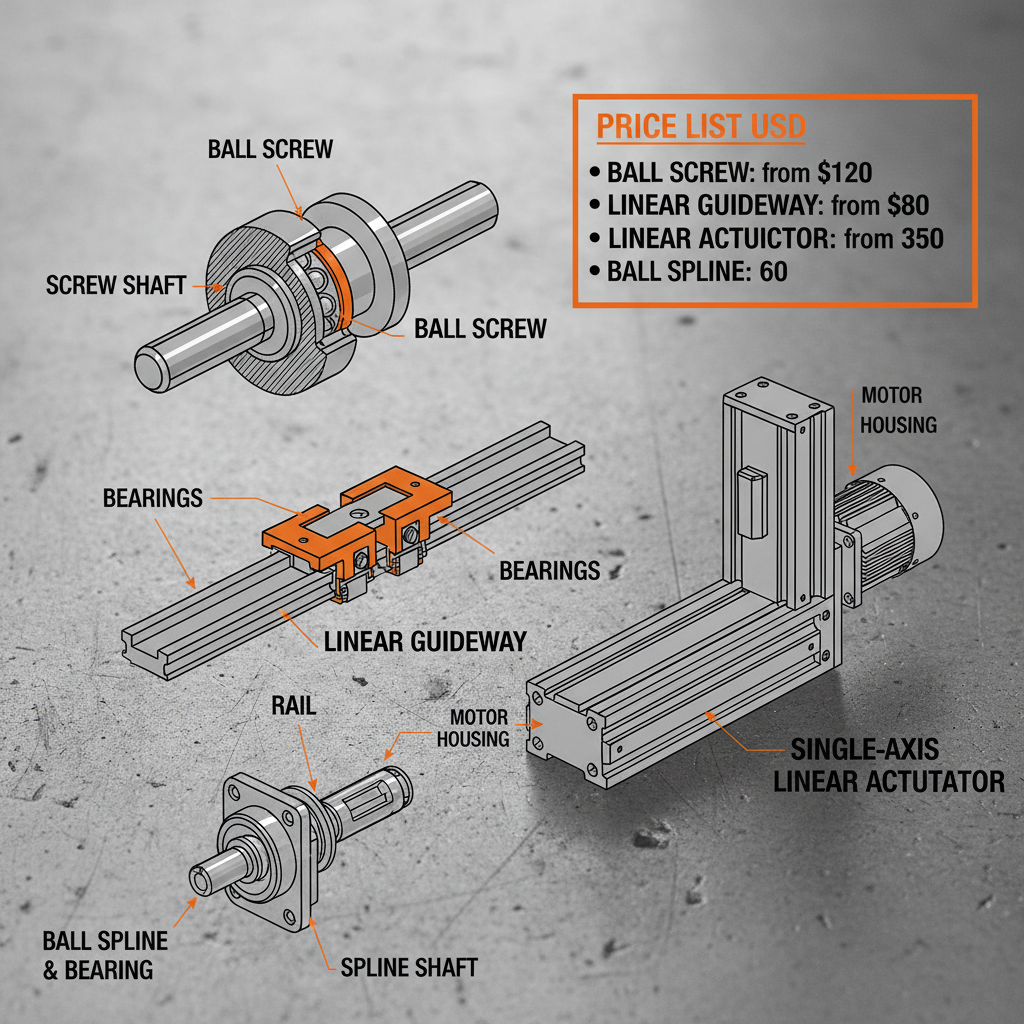 PRICE LIST USD
• BALL SCREW: from $120
• LINEAR GUIDEWAY: from $80
• LINEAR ACTUICTOR: from 350
• BALL SPLINE: 60

BALL SCREW

SCREW SHAFT

BALL SCREW

MOTOR HOUSING

BEARINGS

BEARINGS

LINEAR GUIDEWAY

RAIL

MOTOR HOUSING

SINGLE-AXIS LINEAR ACTUTATOR

BALL SPLINE & BEARING

SPLINE SHAFT