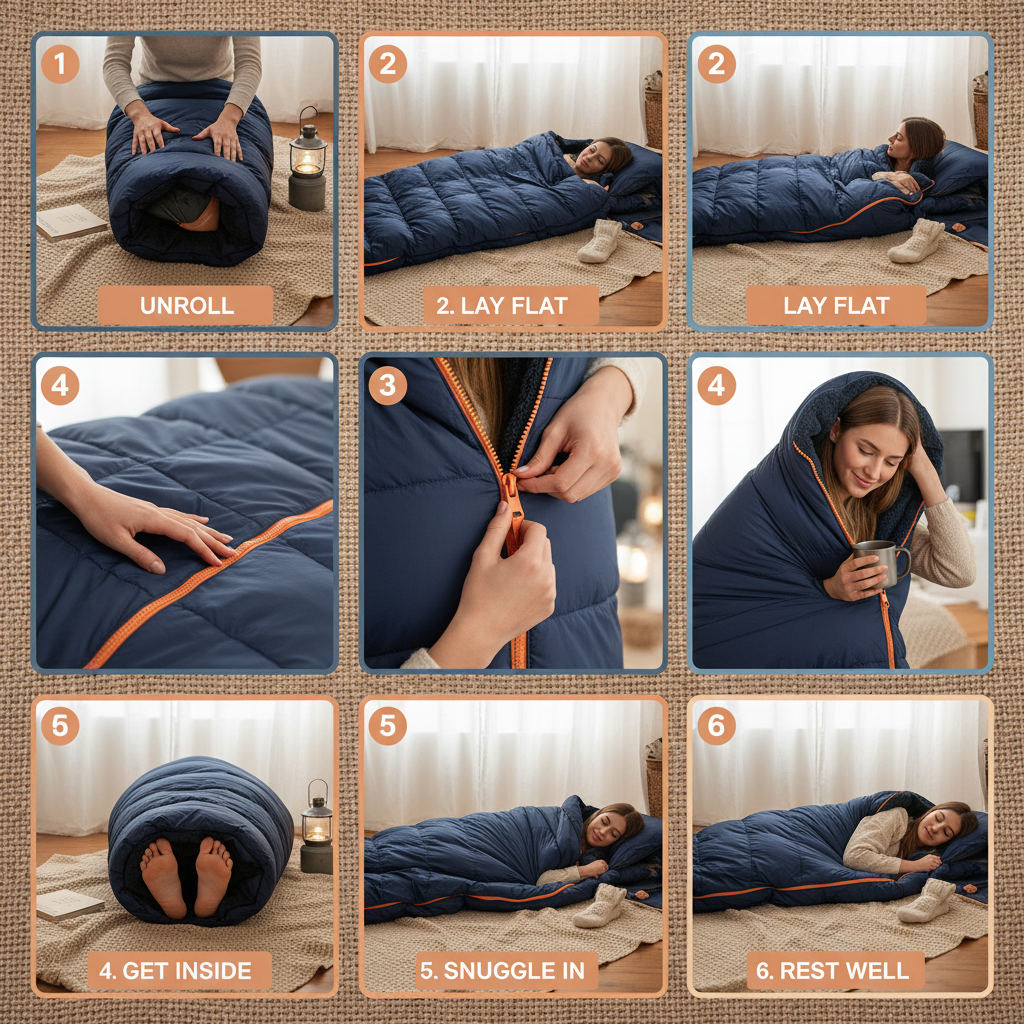 1
UNROLL

2
2. LAY FLAT

2
LAY FLAT

4

3

4

5
4. GET INSIDE

5
5. SNUGGLE IN

6
6. REST WELL