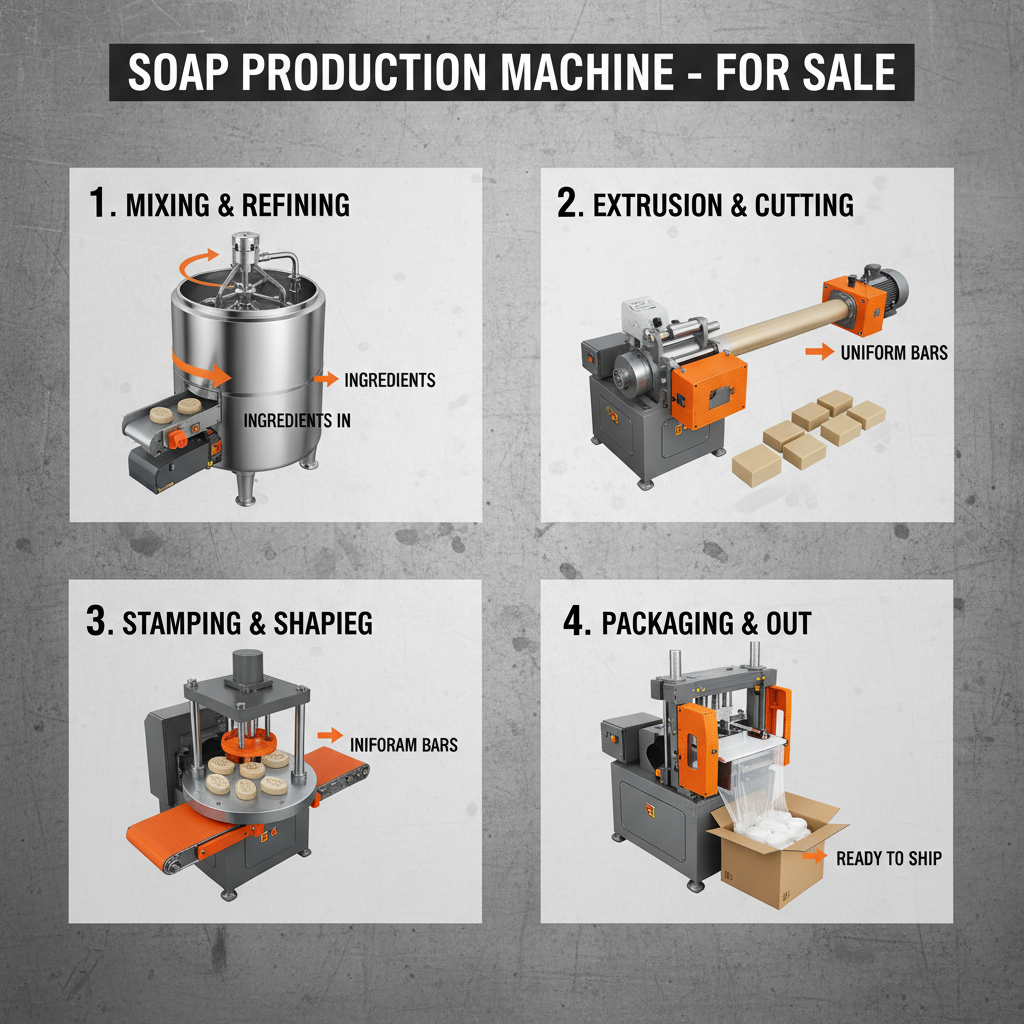 SOAP PRODUCTION MACHINE - FOR SALE

1. MIXING & REFINING

INGREDIENTS

INGREDIENTS IN

2. EXTRUSION & CUTTING

UNIFORM BARS

3. STAMPING & SHAPIEG

INIFORAM BARS

4. PACKAGING & OUT

READY TO SHIP