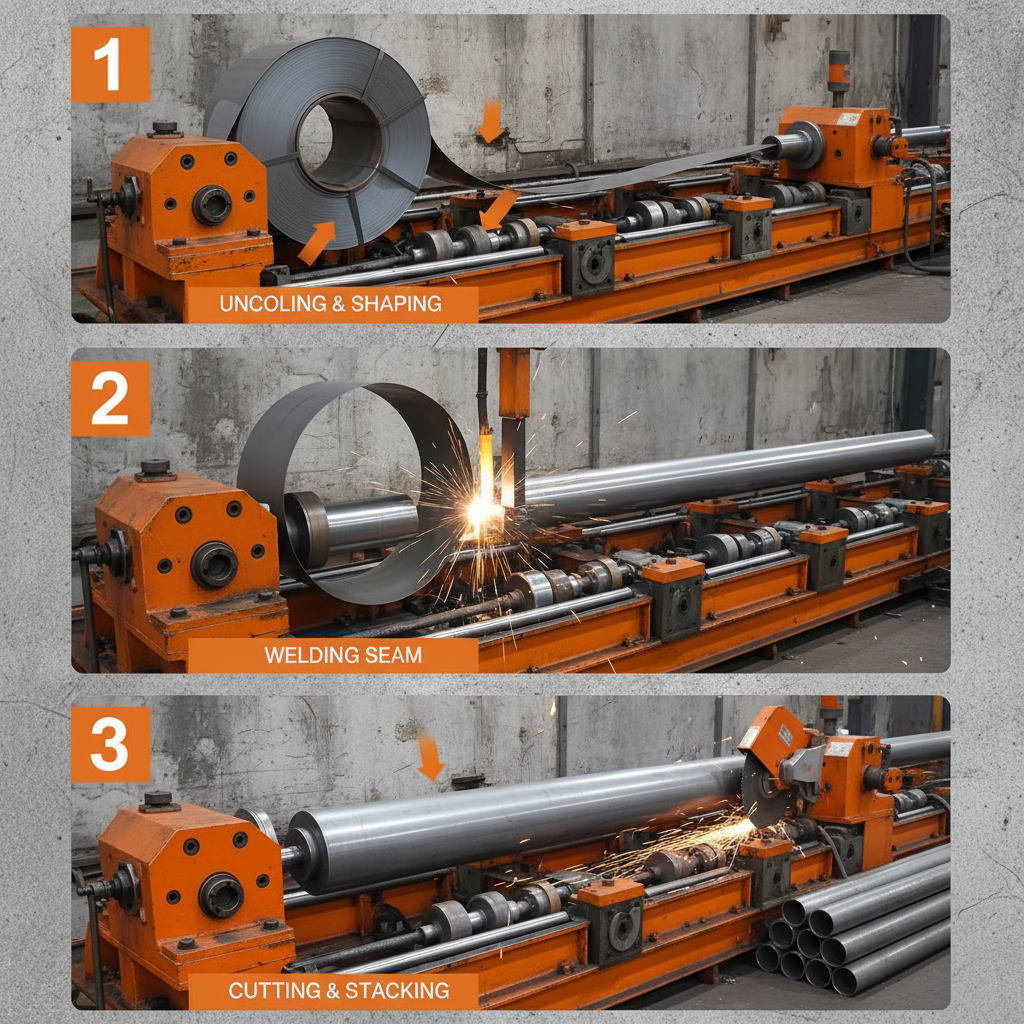 1

UNCOLING & SHAPING

2

WELDING SEAM

3

CUTTING & STACKING