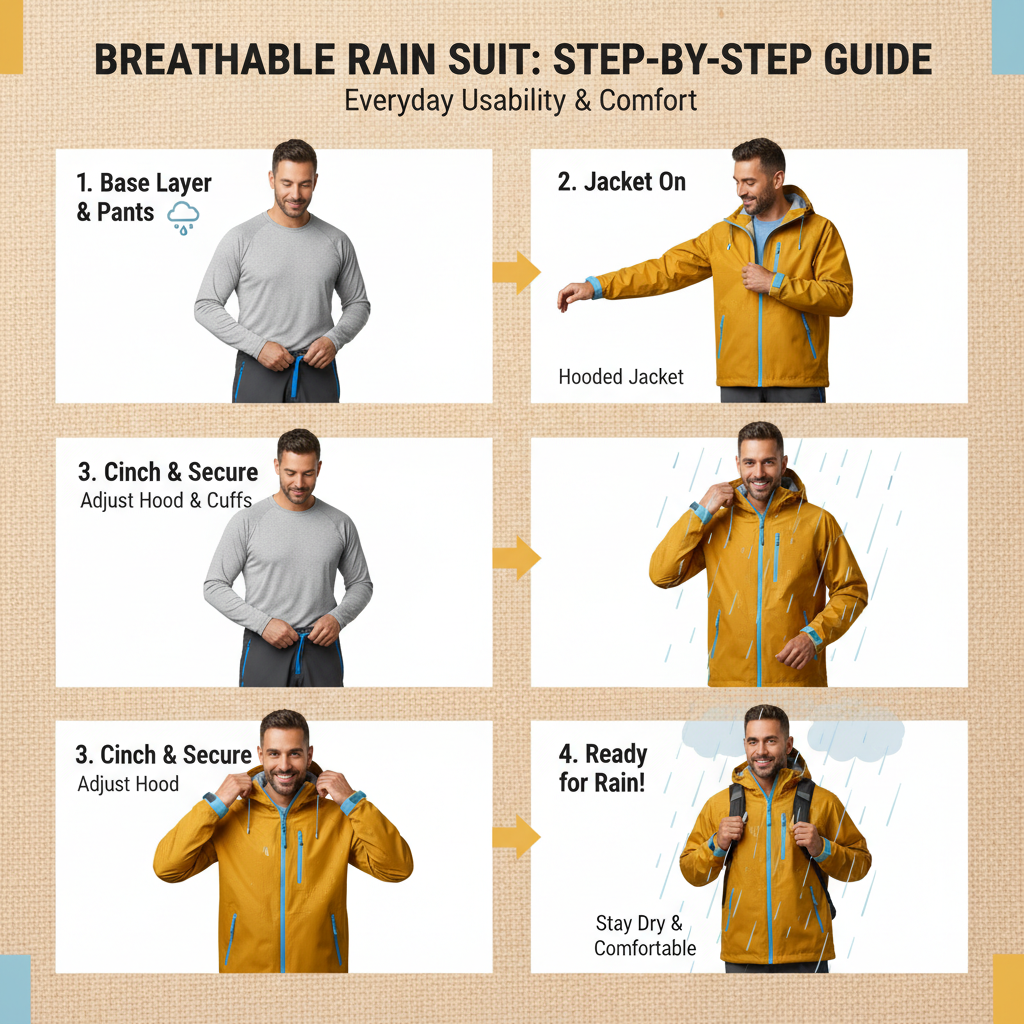 BREATHABLE RAIN SUIT: STEP-BY-STEP GUIDE
Everyday Usability & Comfort

1. Base Layer & Pants

2. Jacket On

Hooded Jacket

3. Cinch & Secure
Adjust Hood & Cuffs

3. Cinch & Secure
Adjust Hood

4. Ready for Rain!

Stay Dry & Comfortable