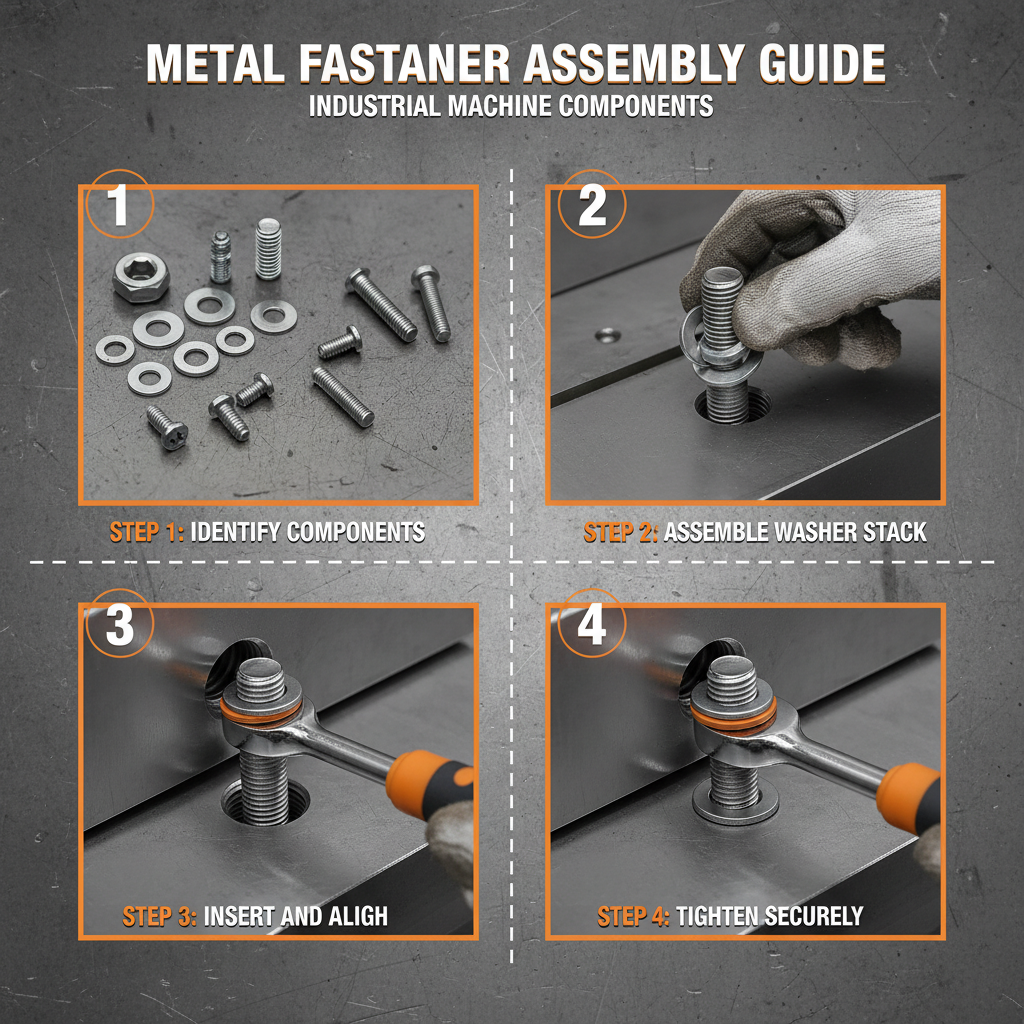 METAL FASTANER ASSEMBLY GUIDE
INDUSTRIAL MACHINE COMPONENTS

1

STEP 1: IDENTIFY COMPONENTS

2

STEP 2: ASSEMBLE WASHER STACK

3

STEP 3: INSERT AND ALIGH

4

STEP 4: TIGHTEN SECURELY