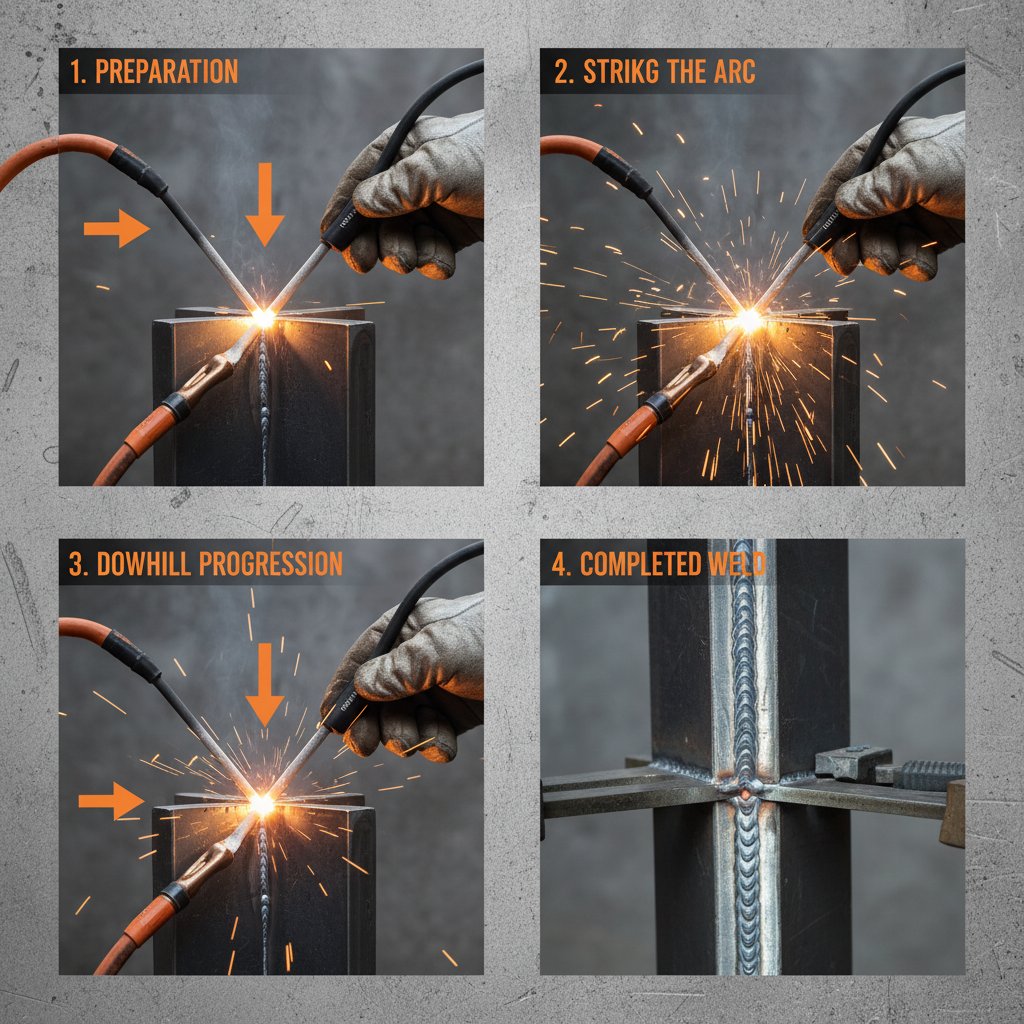 1. PREPARATION

2. STRIKG THE ARC

3. DOWHILL PROGRESSION

4. COMPLETED WELD