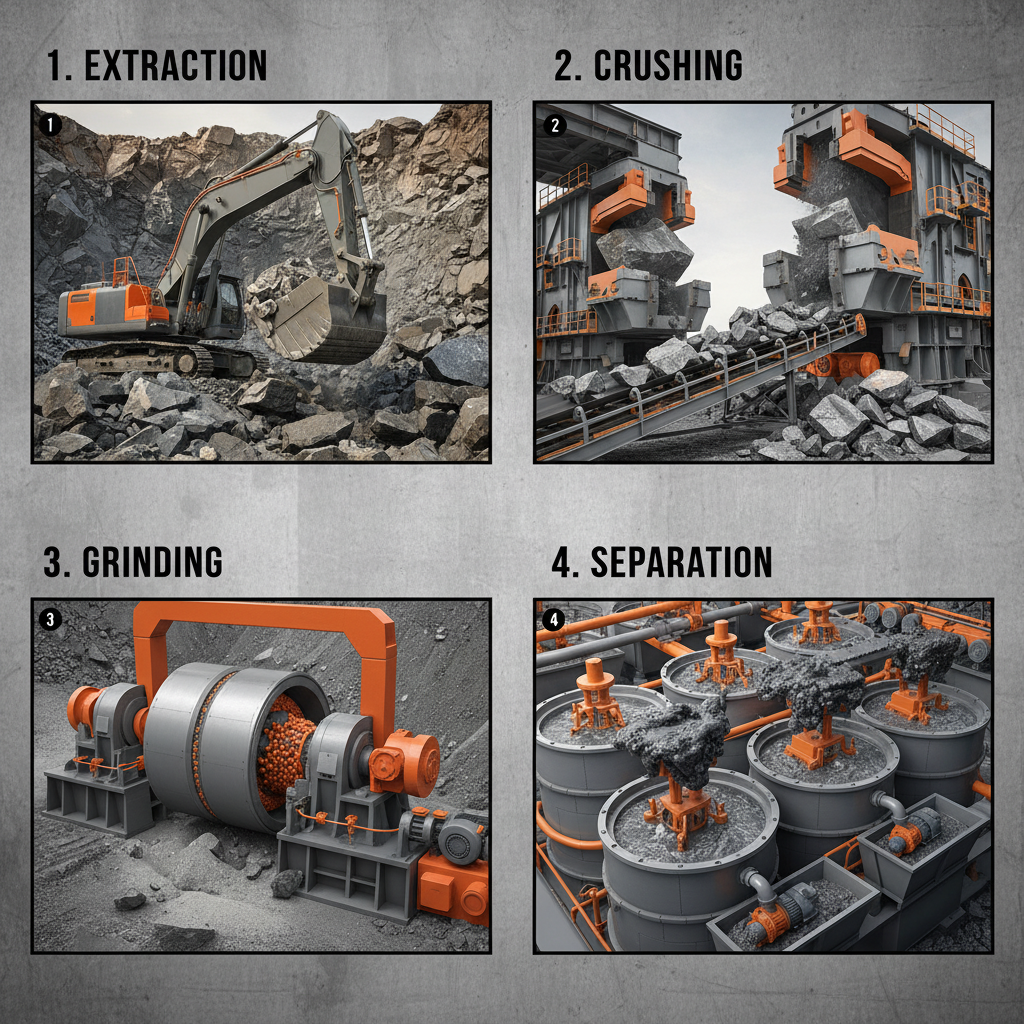 1. EXTRACTION

1

2. CRUSHING

2

3. GRINDING

3

4. SEPARATION

4