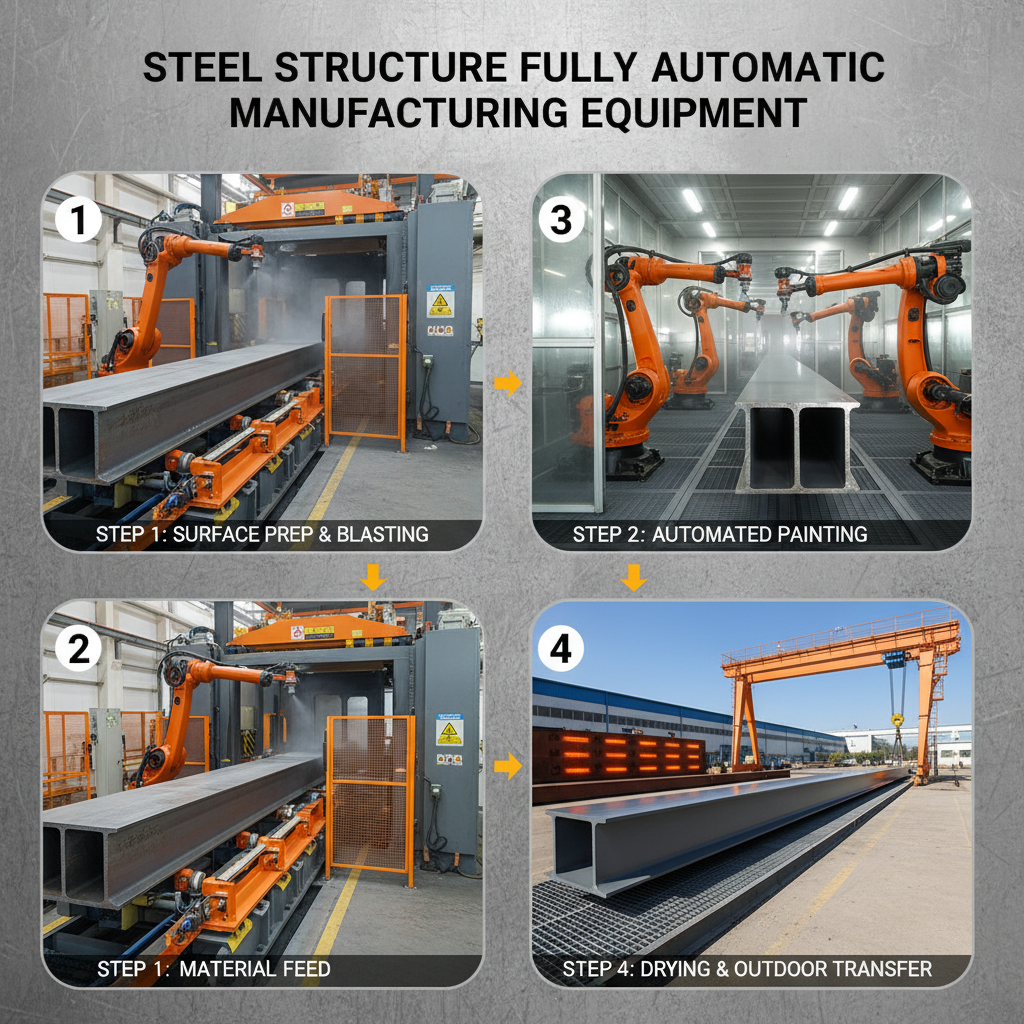 STEEL STRUCTURE FULLY AUTOMATIC MANUFACTURING EQUIPMENT

1

STEP 1: SURFACE PREP & BLASTING

3

STEP 2: AUTOMATED PAINTING

2

STEP 1: MATERIAL FEED

4

STEP 4: DRYING & OUTDOOR TRANSFER