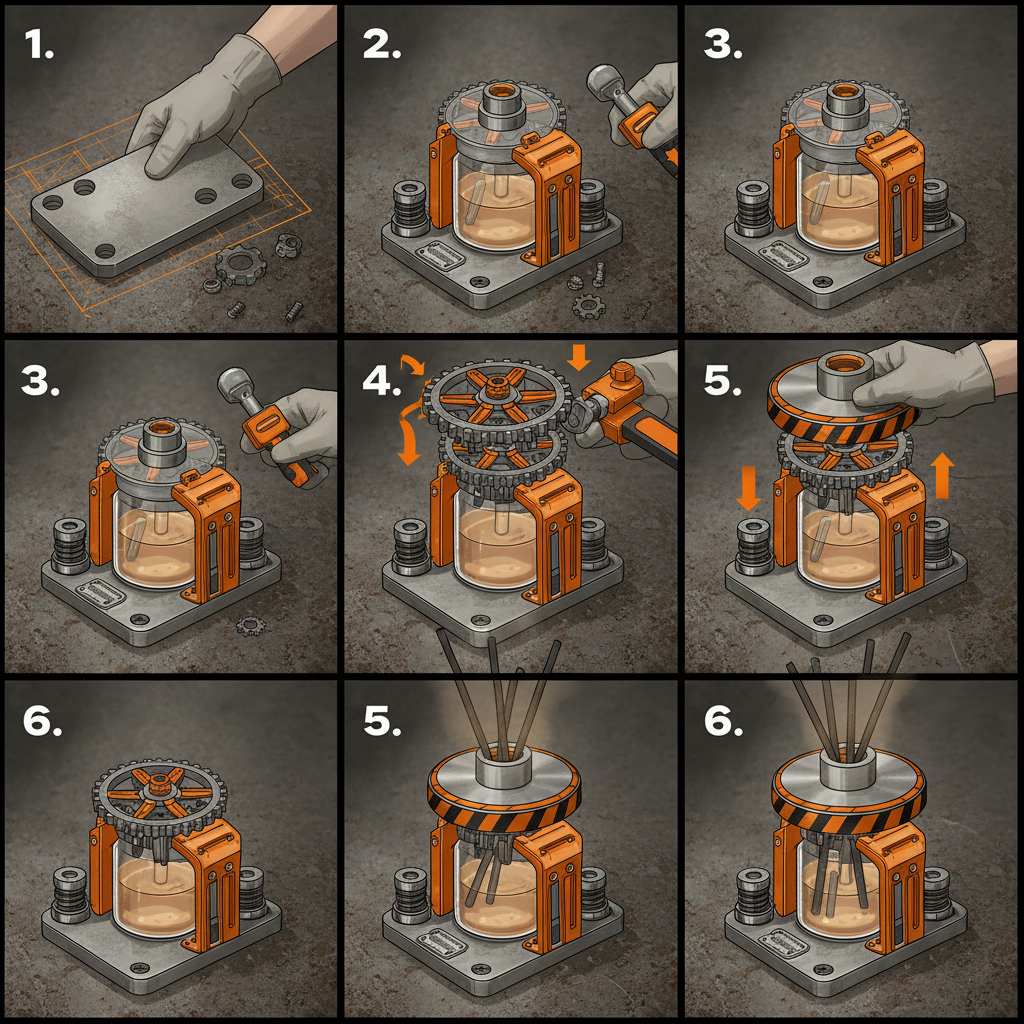 1.

2.

3.

3.

4.

5.

6.

5.

6.