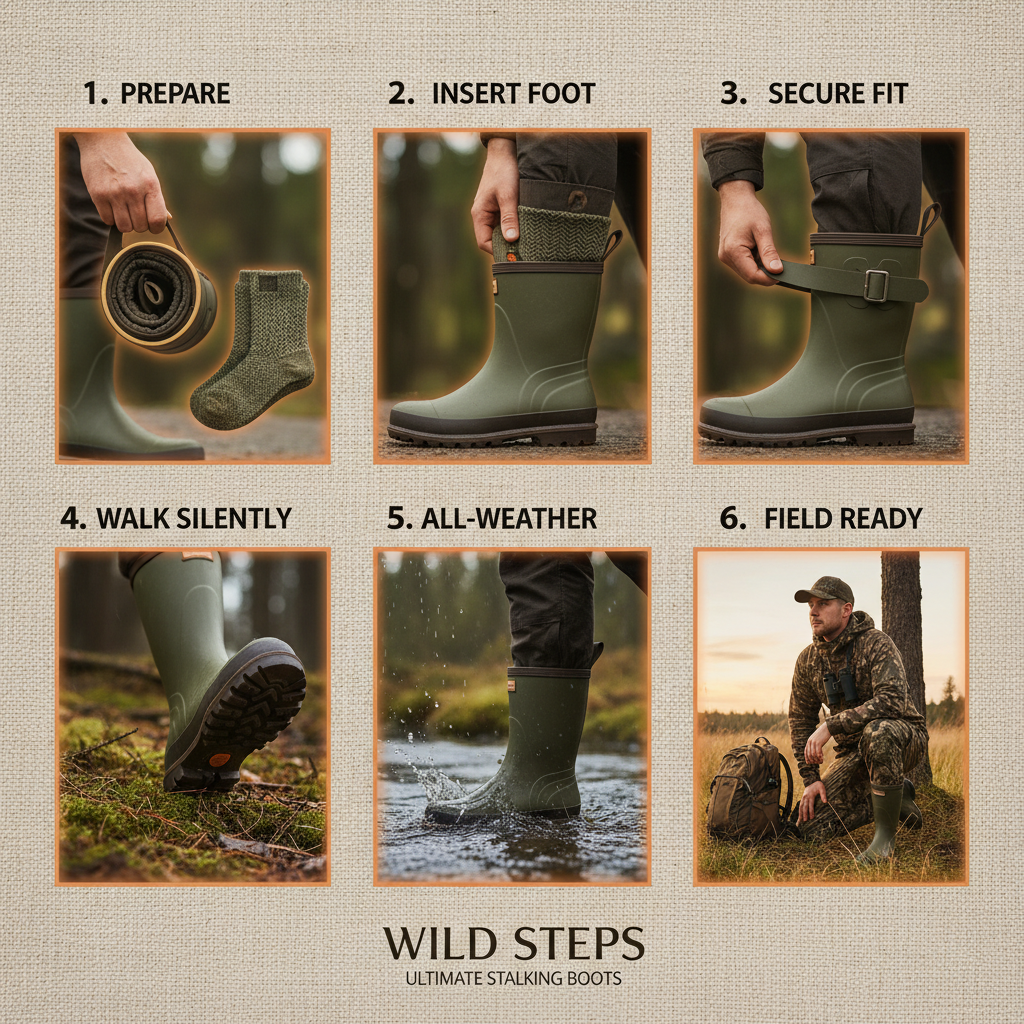 1. PREPARE

2. INSERT FOOT

3. SECURE FIT

4. WALK SILENTLY

5. ALL-WEATHER

6. FIELD READY

WILD STEPS
ULTIMATE STALKING BOOTS