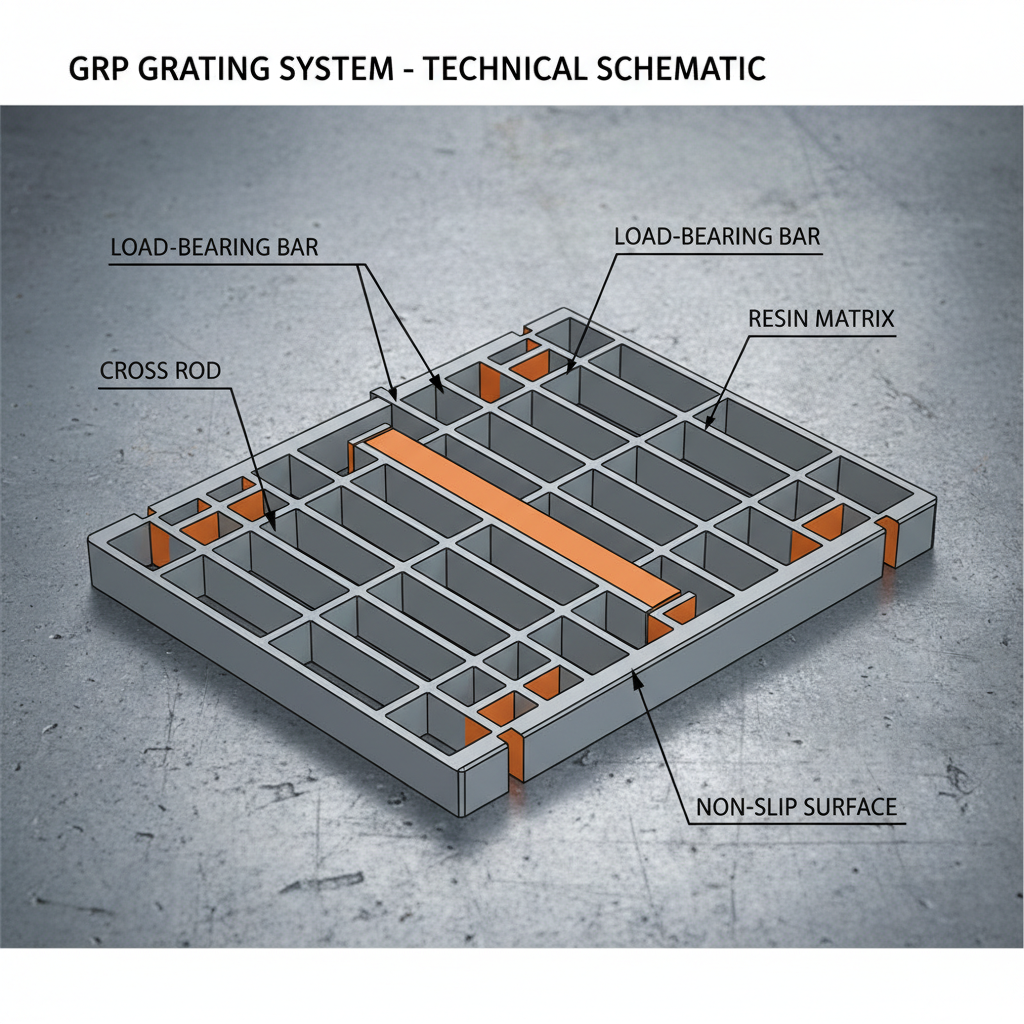 GRP GRATING SYSTEM - TECHNICAL SCHEMATIC

LOAD-BEARING BAR

LOAD-BEARING BAR

RESIN MATRIX

CROSS ROD

NON-SLIP SURFACE