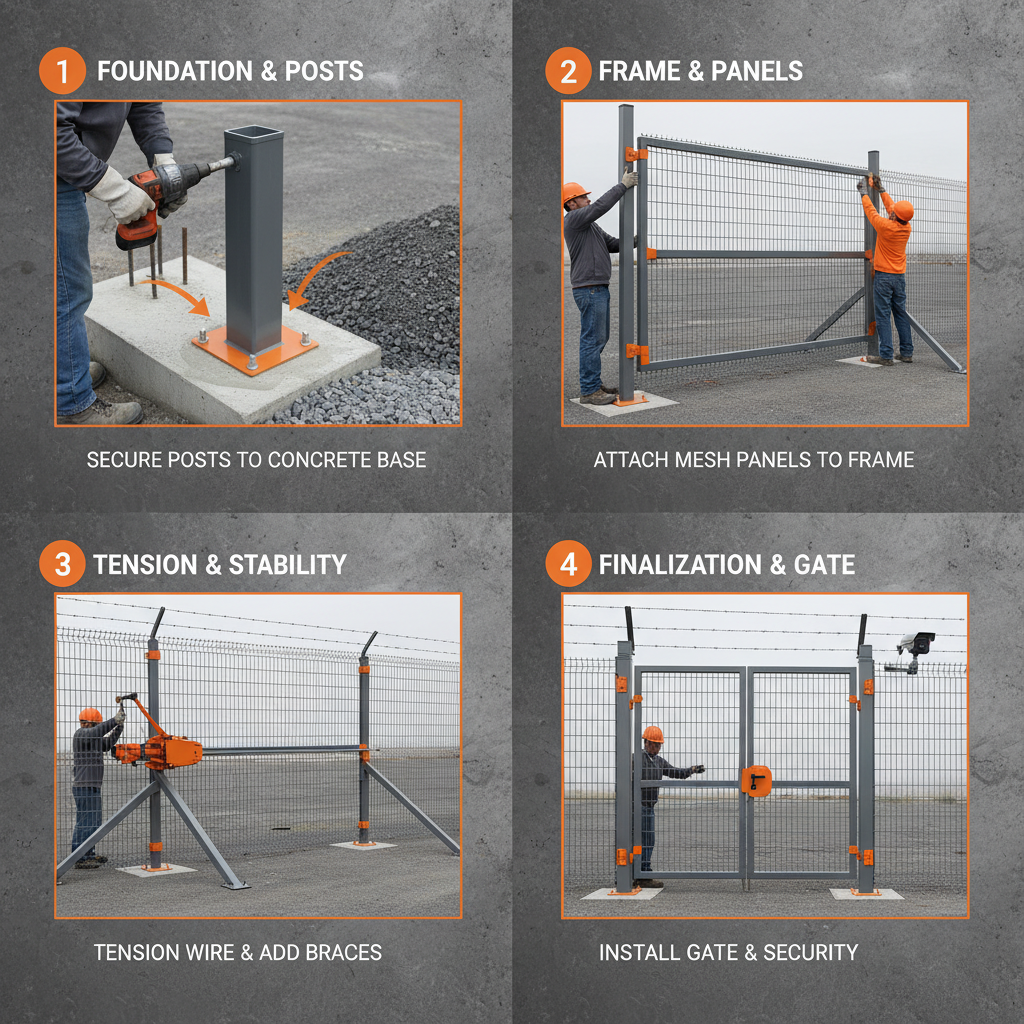 1 FOUNDATION & POSTS

SECURE POSTS TO CONCRETE BASE

2 FRAME & PANELS

ATTACH MESH PANELS TO FRAME

3 TENSION & STABILITY

TENSION WIRE & ADD BRACES

4 FINALIZATION & GATE

INSTALL GATE & SECURITY