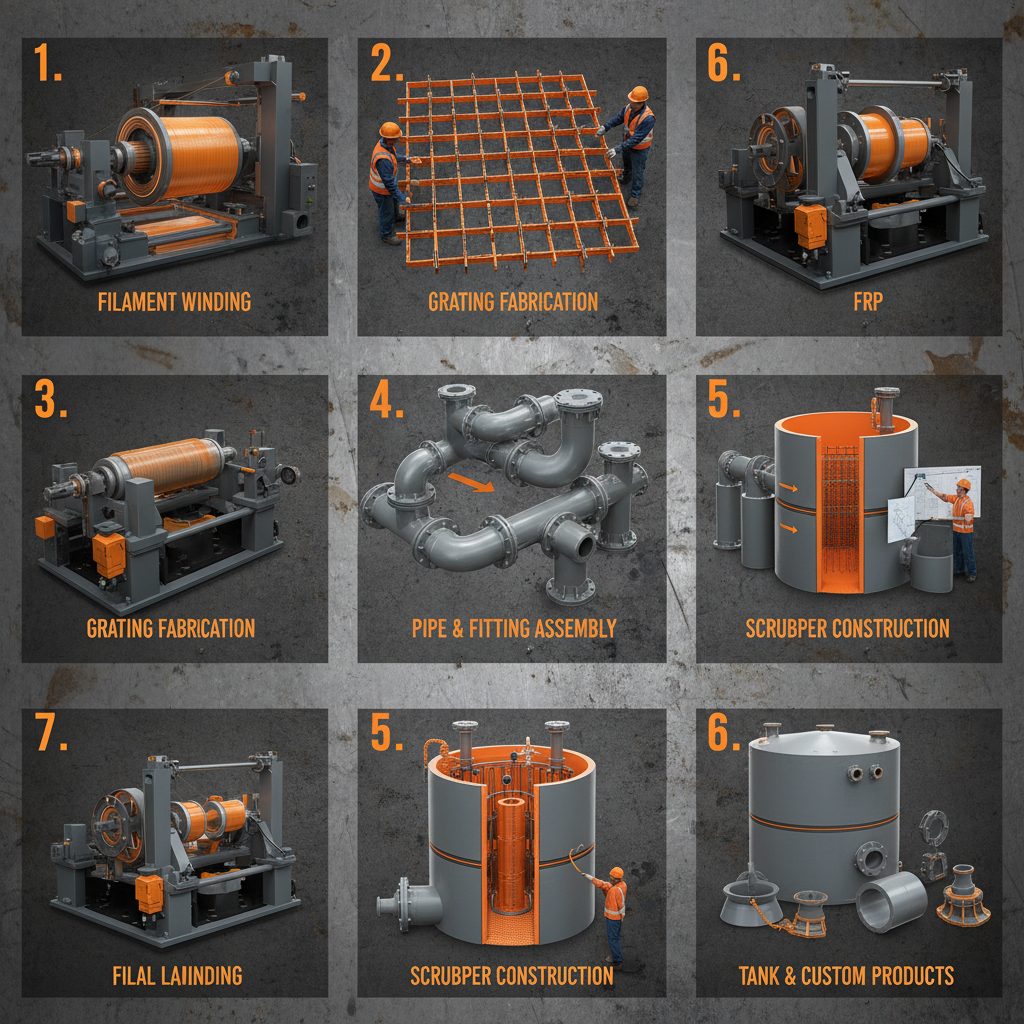 1.

FILAMENT WINDING

2.

GRATING FABRICATION

6.

FRP

3.

GRATING FABRICATION

4.

PIPE & FITTING ASSEMBLY

5.

SCRUBPER CONSTRUCTION

7.

FILAL LAIINDING

5.

SCRUBPER CONSTRUCTION

6.

TANK & CUSTOM PRODUCTS