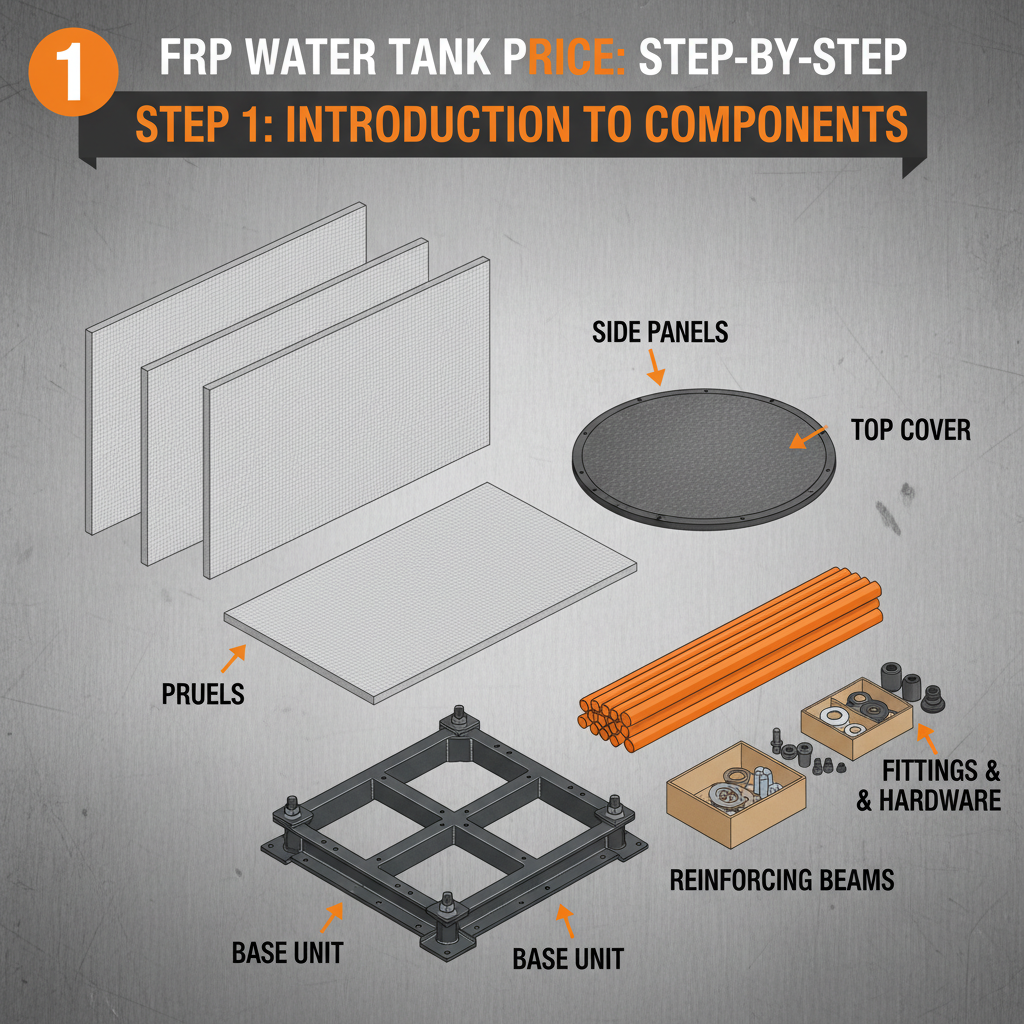 1

FRP WATER TANK PRICE: STEP-BY-STEP

STEP 1: INTRODUCTION TO COMPONENTS

SIDE PANELS

TOP COVER

PRUELS

FITTINGS & & HARDWARE

REINFORCING BEAMS

BASE UNIT

BASE UNIT